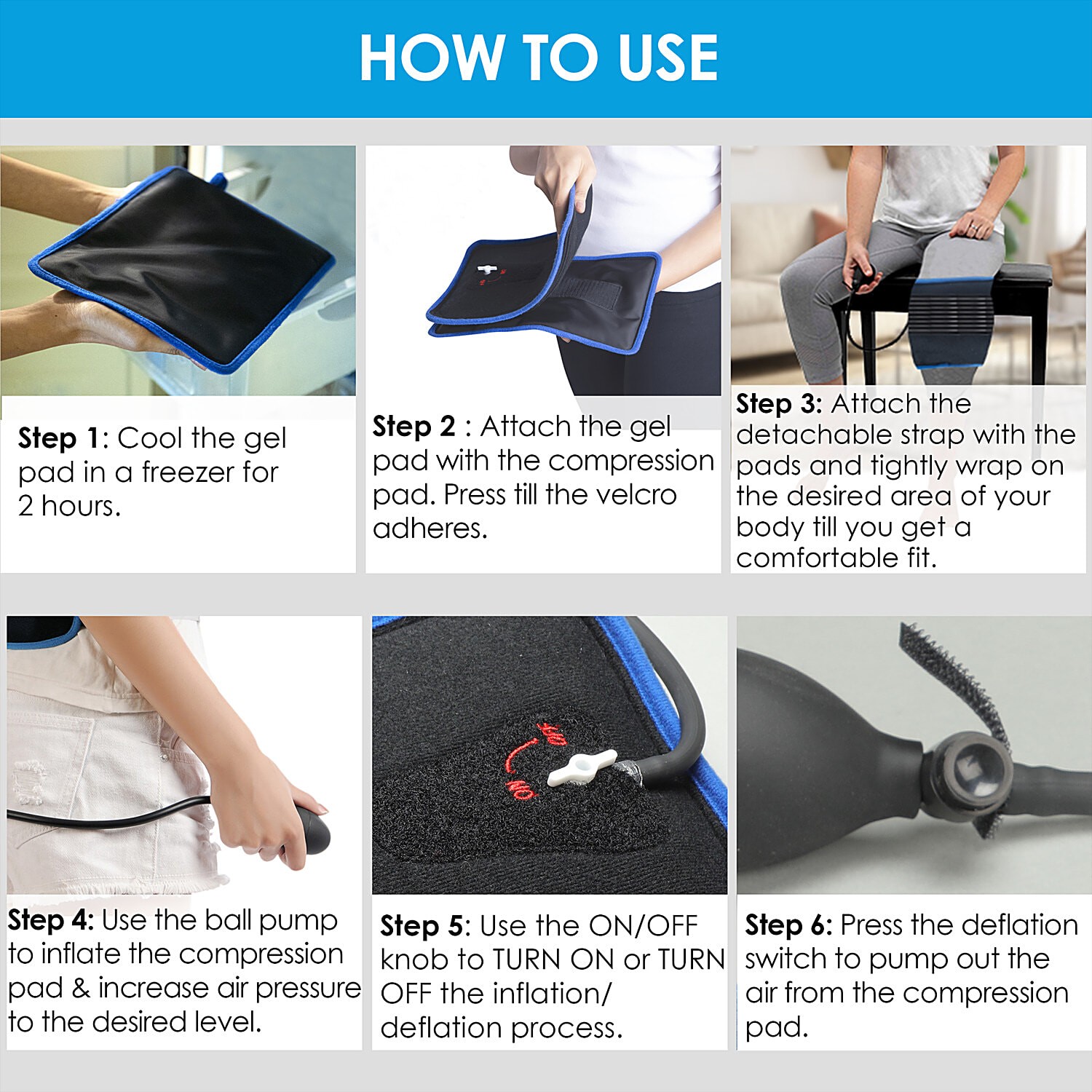 HOW TO USE

Step 1: Cool the gel pad in a freezer for 2 hours.

Step 2 : Attach the gel pad with the compression pad. Press till the velcro adheres.

Step 3: Attach the detachable strap with the pads and tightly wrap on the desired area of your body till you get a comfortable fit.

Step 4: Use the ball pump to inflate the compression pad & increase air pressure to the desired level.

OFF

ON

Step 5: Use the ON/OFF knob to TURN ON or TURN OFF the inflation/ deflation process.

Step 6: Press the deflation switch to pump out the air from the compression pad.