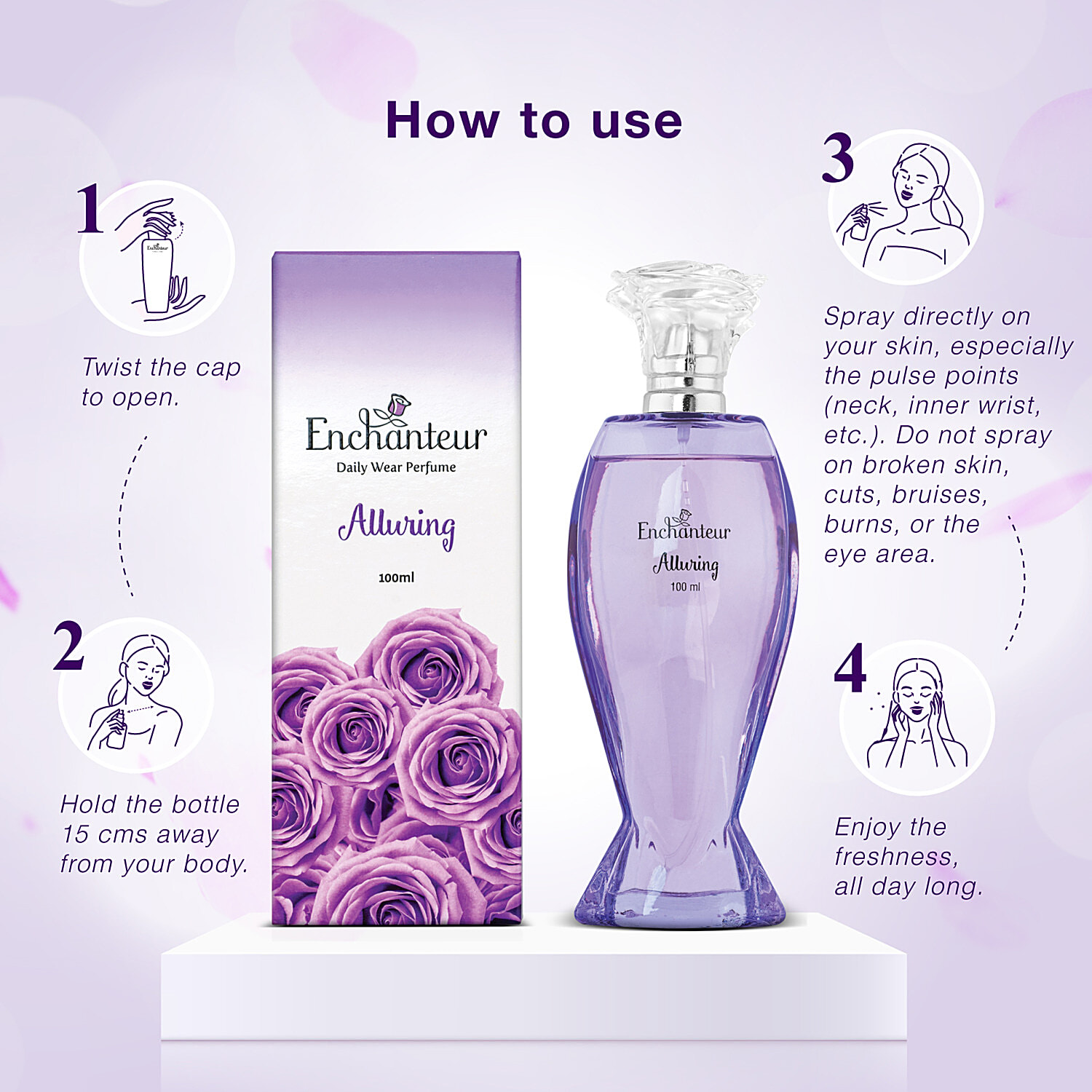 How to use

1

Enchanteur

Twist the cap to open.

2

Hold the bottle 15 cms away from your body.

Enchanteur
Daily Wear Perfume
Alluring
100ml

Enchanteur
Alluring
100 ml

3

Spray directly on your skin, especially the pulse points (neck, inner wrist, etc.). Do not spray on broken skin, cuts, bruises, burns, or the eye area.

4

Enjoy the freshness, all day long.