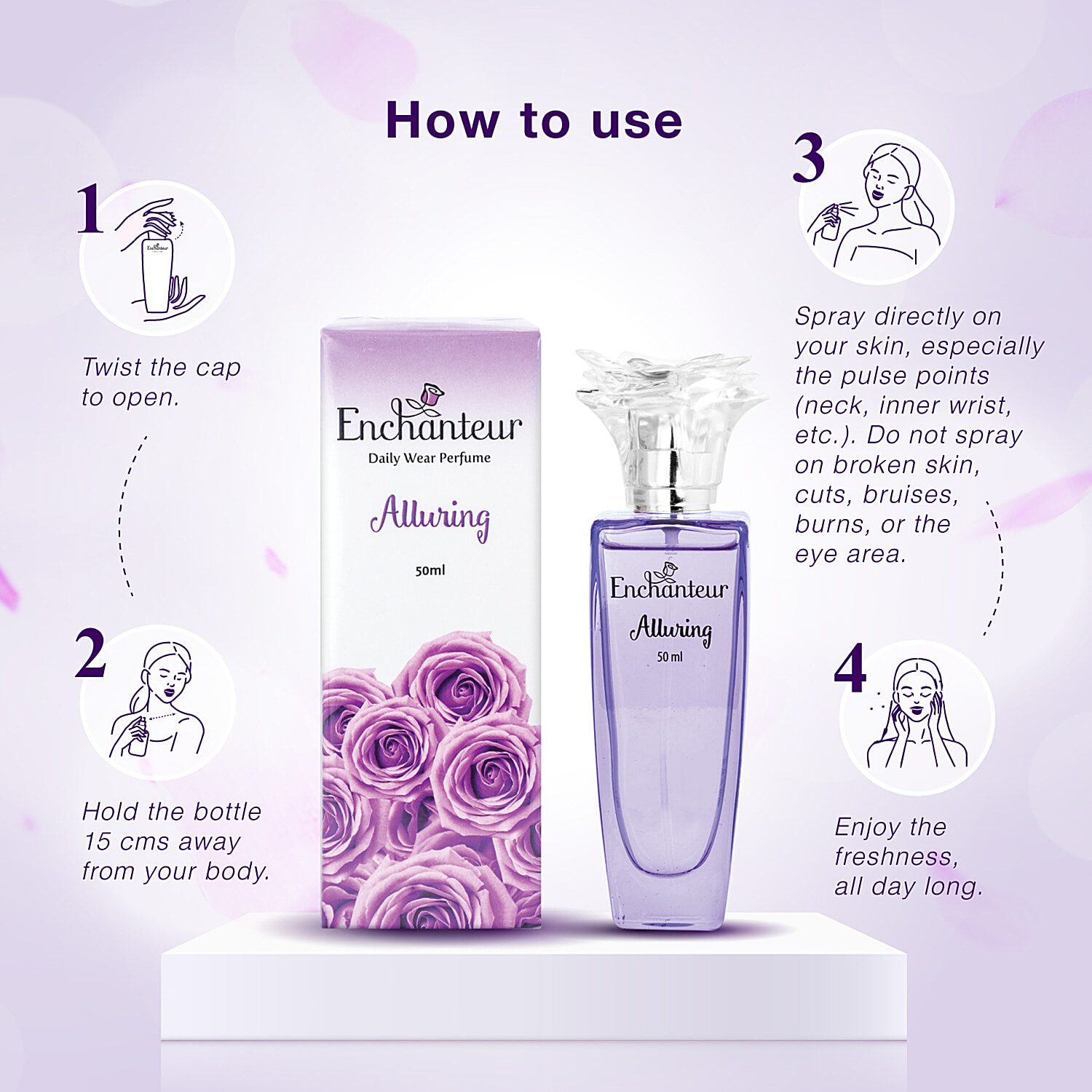 How to use

1

Enchanteur

Twist the cap to open.

2

Hold the bottle 15 cms away from your body.

Enchanteur
Daily Wear Perfume
Alluring
50ml

Enchanteur
Alluring
50 ml

3

Spray directly on your skin, especially the pulse points (neck, inner wrist, etc.). Do not spray on broken skin, cuts, bruises, burns, or the eye area.

4

Enjoy the freshness, all day long.