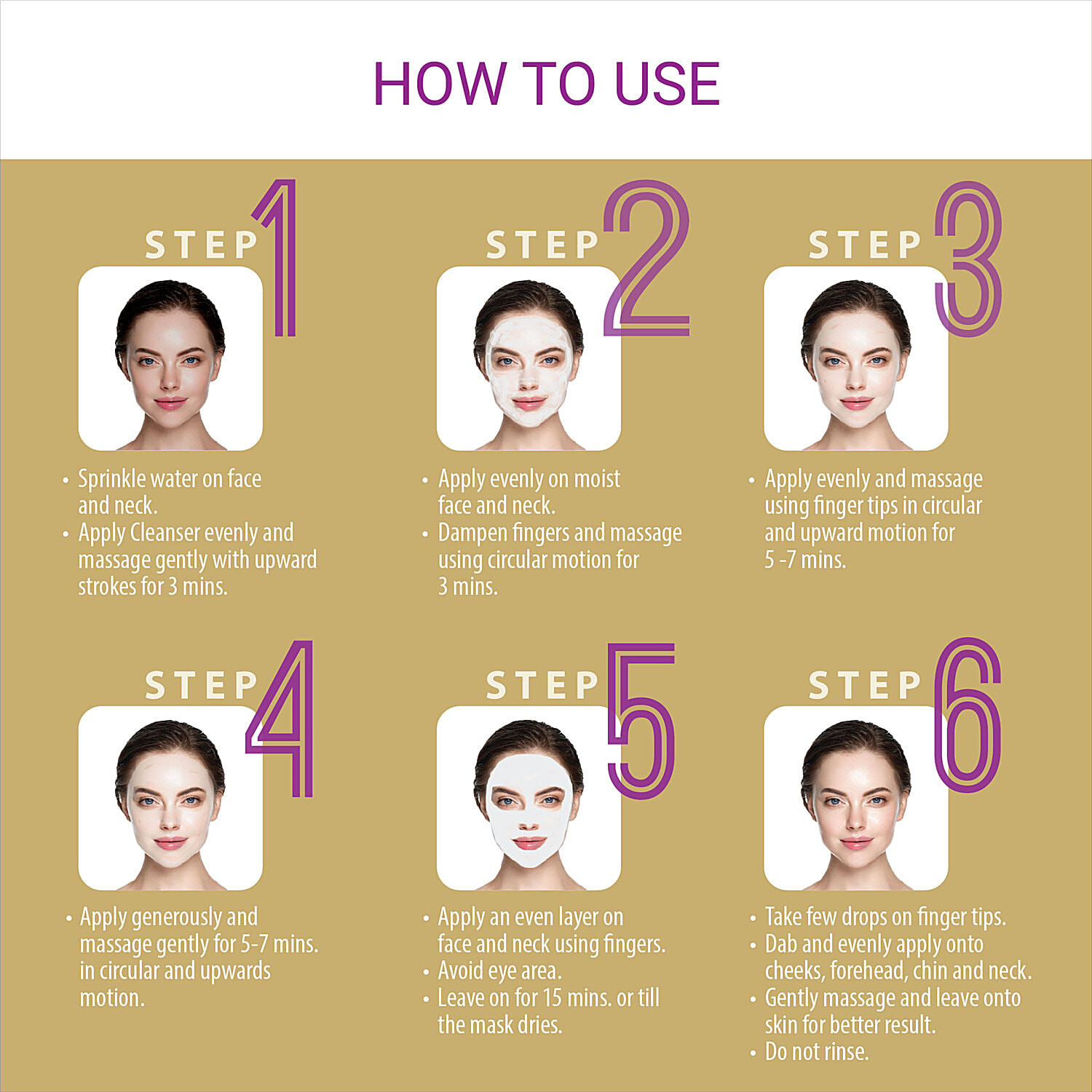 HOW TO USE

STEP 1

• Sprinkle water on face and neck.
• Apply Cleanser evenly and massage gently with upward strokes for 3 mins.

STEP 2

• Apply evenly on moist face and neck.
• Dampen fingers and massage using circular motion for 3 mins.

STEP 3

• Apply evenly and massage using finger tips in circular and upward motion for 5 -7 mins.

STEP 4

• Apply generously and massage gently for 5-7 mins. in circular and upwards motion.

STEP 5

• Apply an even layer on face and neck using fingers.
• Avoid eye area.
• Leave on for 15 mins. or till the mask dries.

STEP 6

• Take few drops on finger tips.
• Dab and evenly apply onto cheeks, forehead, chin and neck.
• Gently massage and leave onto skin for better result.
• Do not rinse.