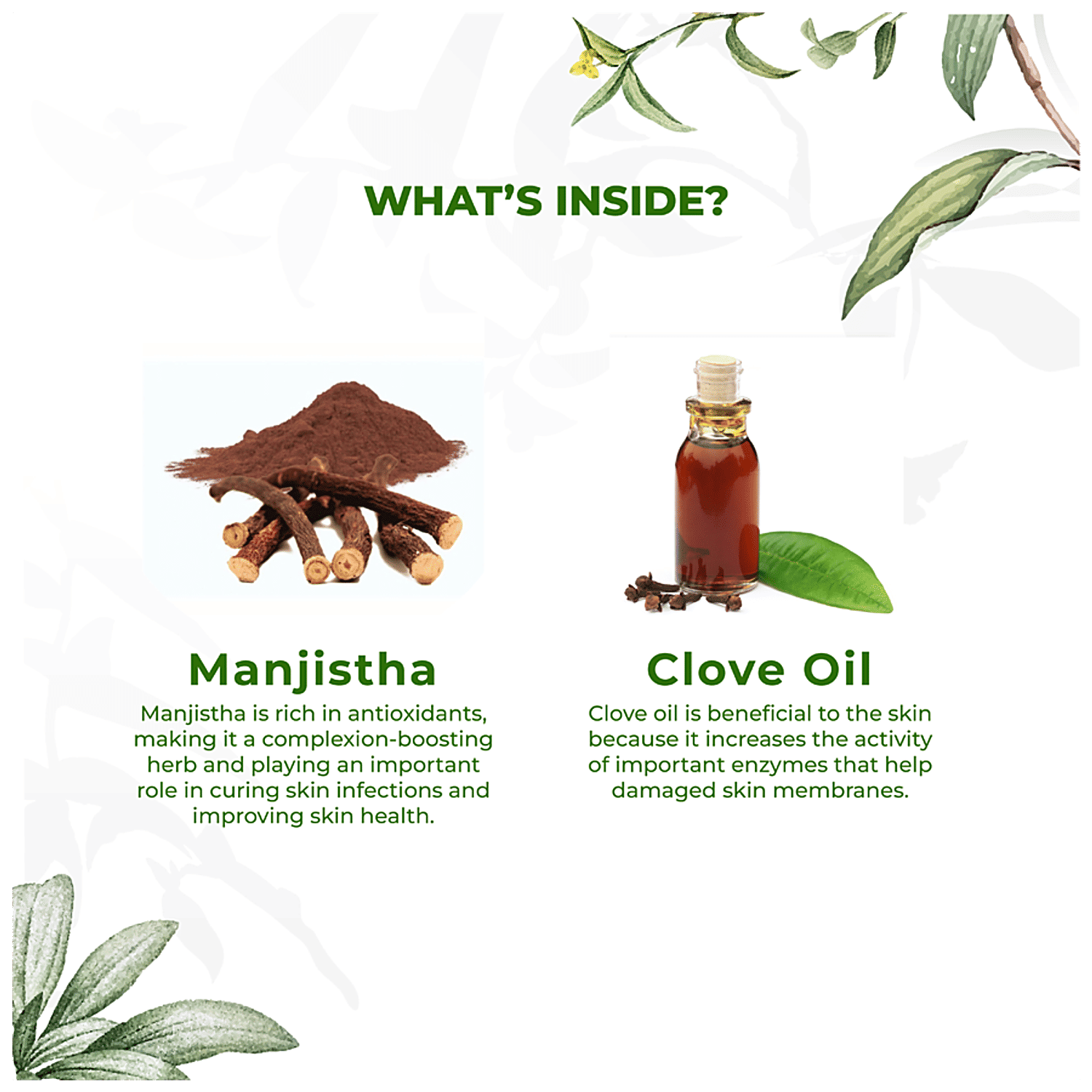 WHAT'S INSIDE?

Manjistha

Manjistha is rich in antioxidants, making it a complexion-boosting herb and playing an important role in curing skin infections and improving skin health.

Clove Oil

Clove oil is beneficial to the skin because it increases the activity of important enzymes that help damaged skin membranes.