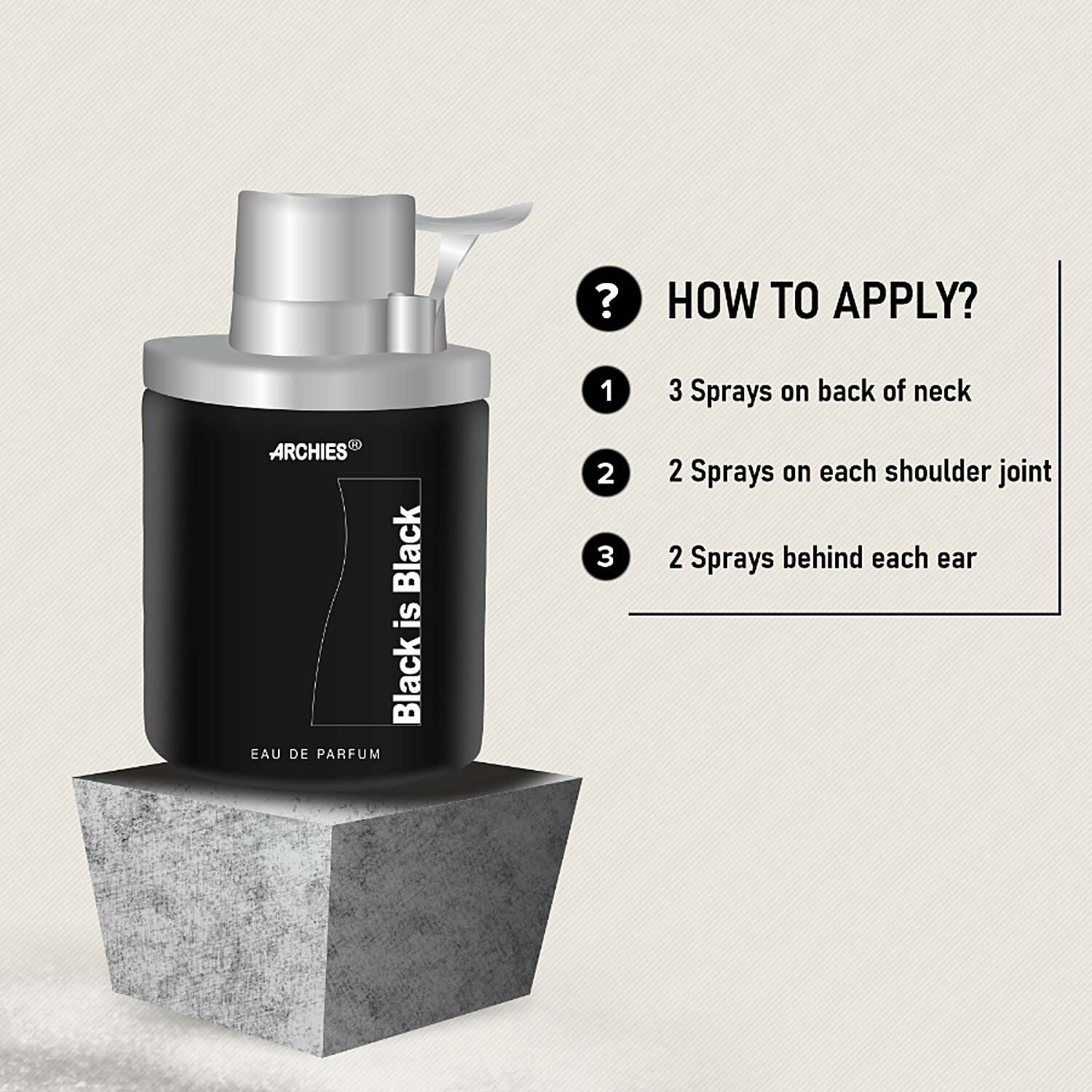 ARCHIES®

Black is Black

EAU DE PARFUM

? HOW TO APPLY?

1 3 Sprays on back of neck

2 2 Sprays on each shoulder joint

3 2 Sprays behind each ear