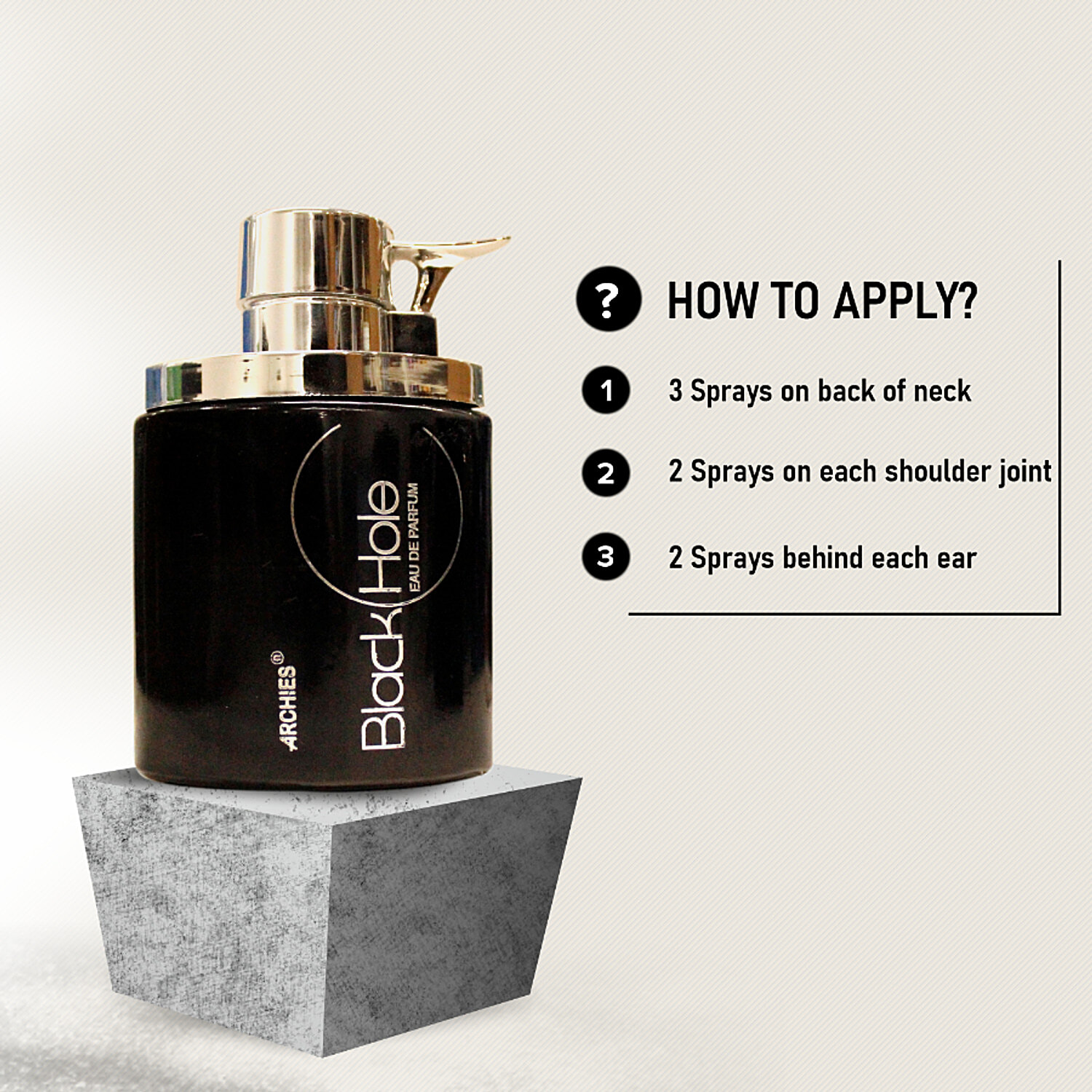 ARCHIES®
Black Hole
EAU DE PARFUM

?
HOW TO APPLY?

1 3 Sprays on back of neck

2 2 Sprays on each shoulder joint

3 2 Sprays behind each ear