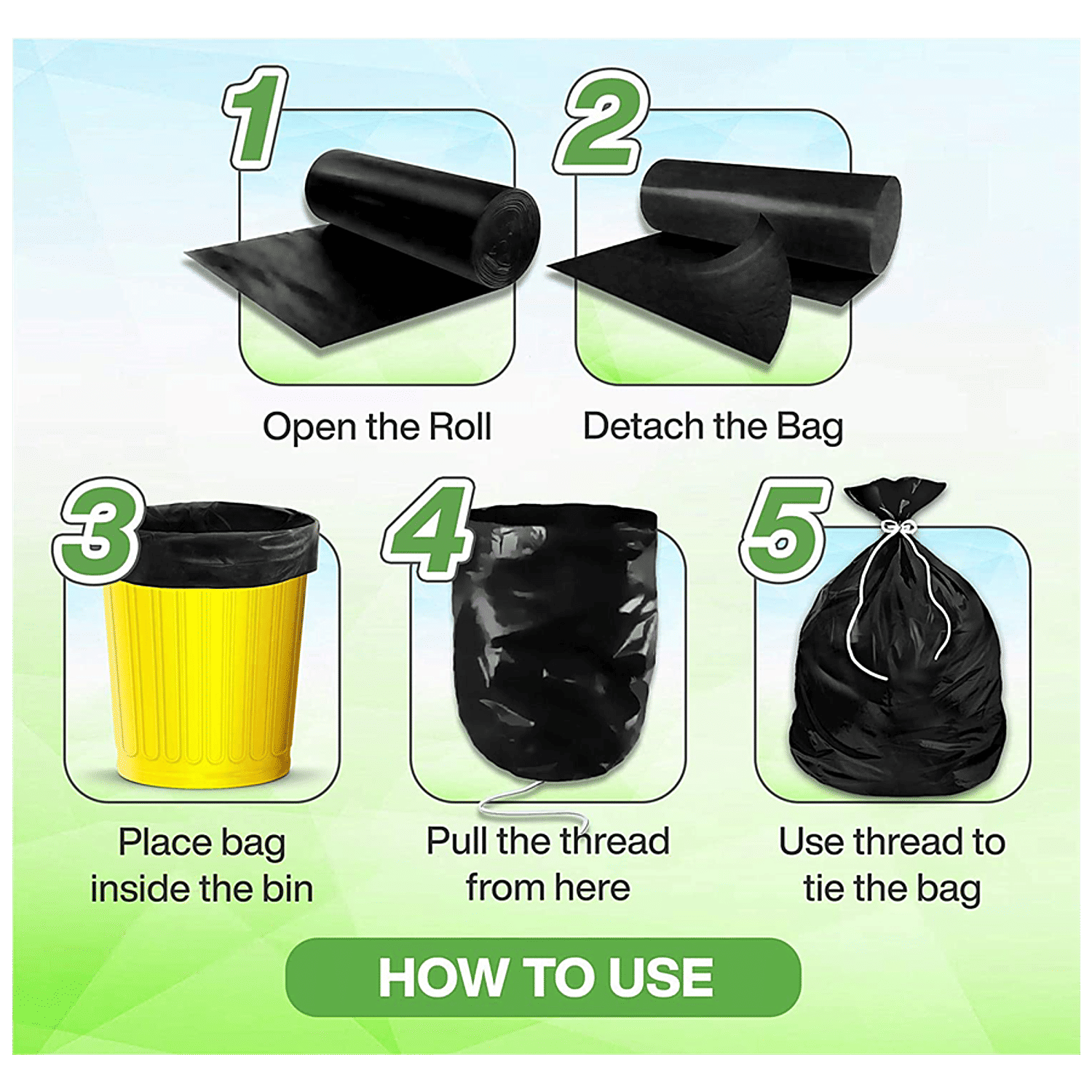 1

Open the Roll

2

Detach the Bag

3

Place bag inside the bin

4

Pull the thread from here

5

Use thread to tie the bag

HOW TO USE