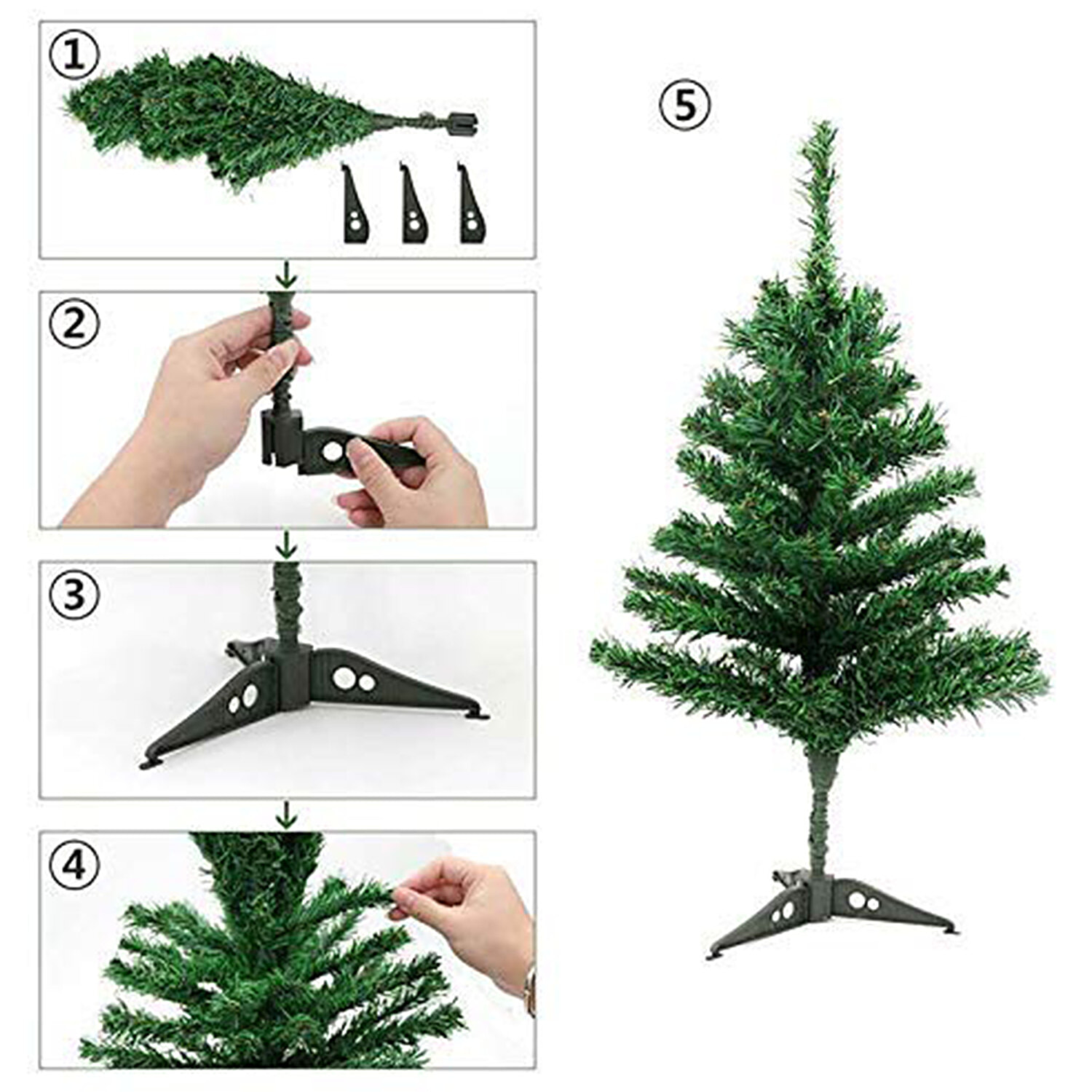 ①

②

③

④

⑤