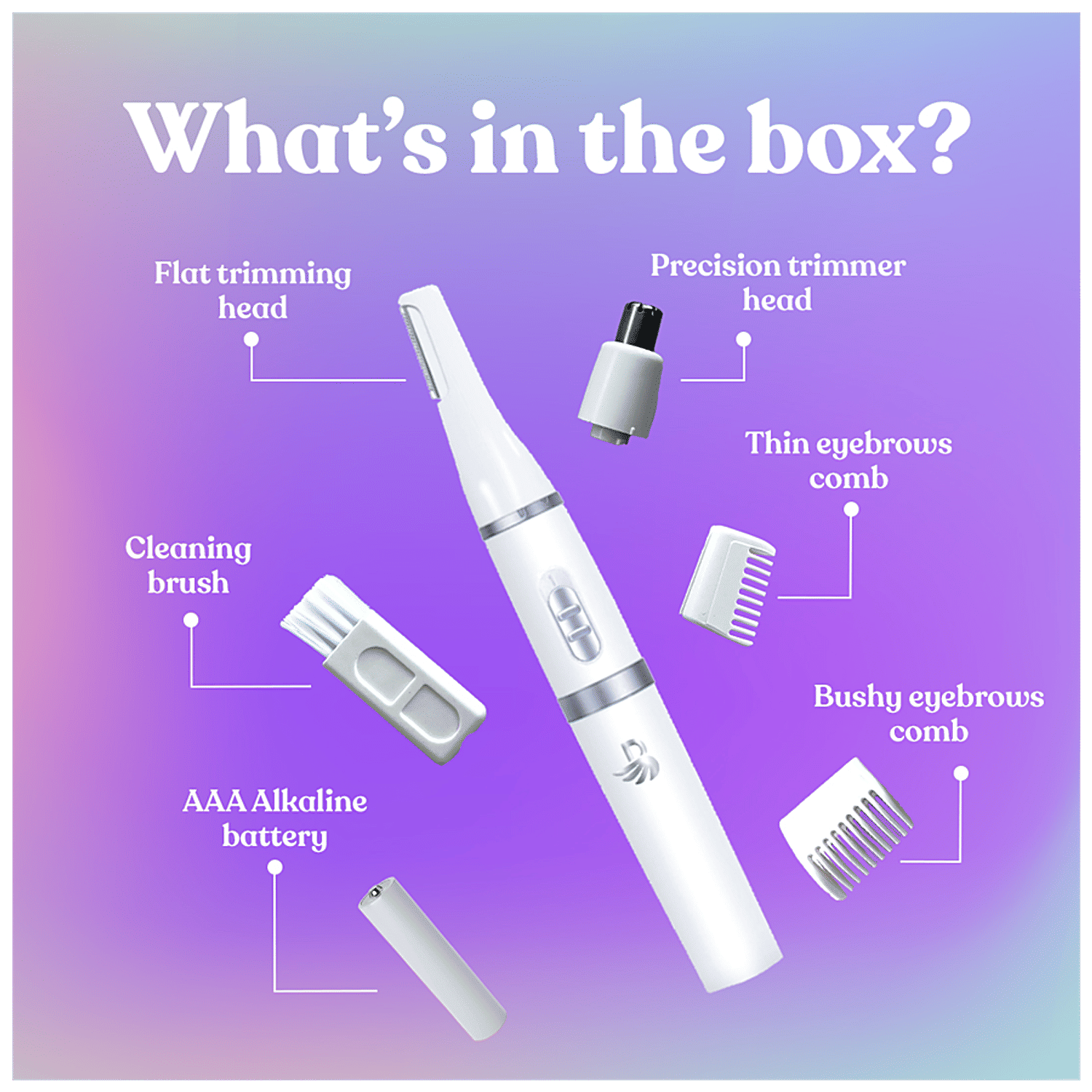 What's in the box?

Flat trimming head

Precision trimmer head

Thin eyebrows comb

Cleaning brush

Bushy eyebrows comb

AAA Alkaline battery