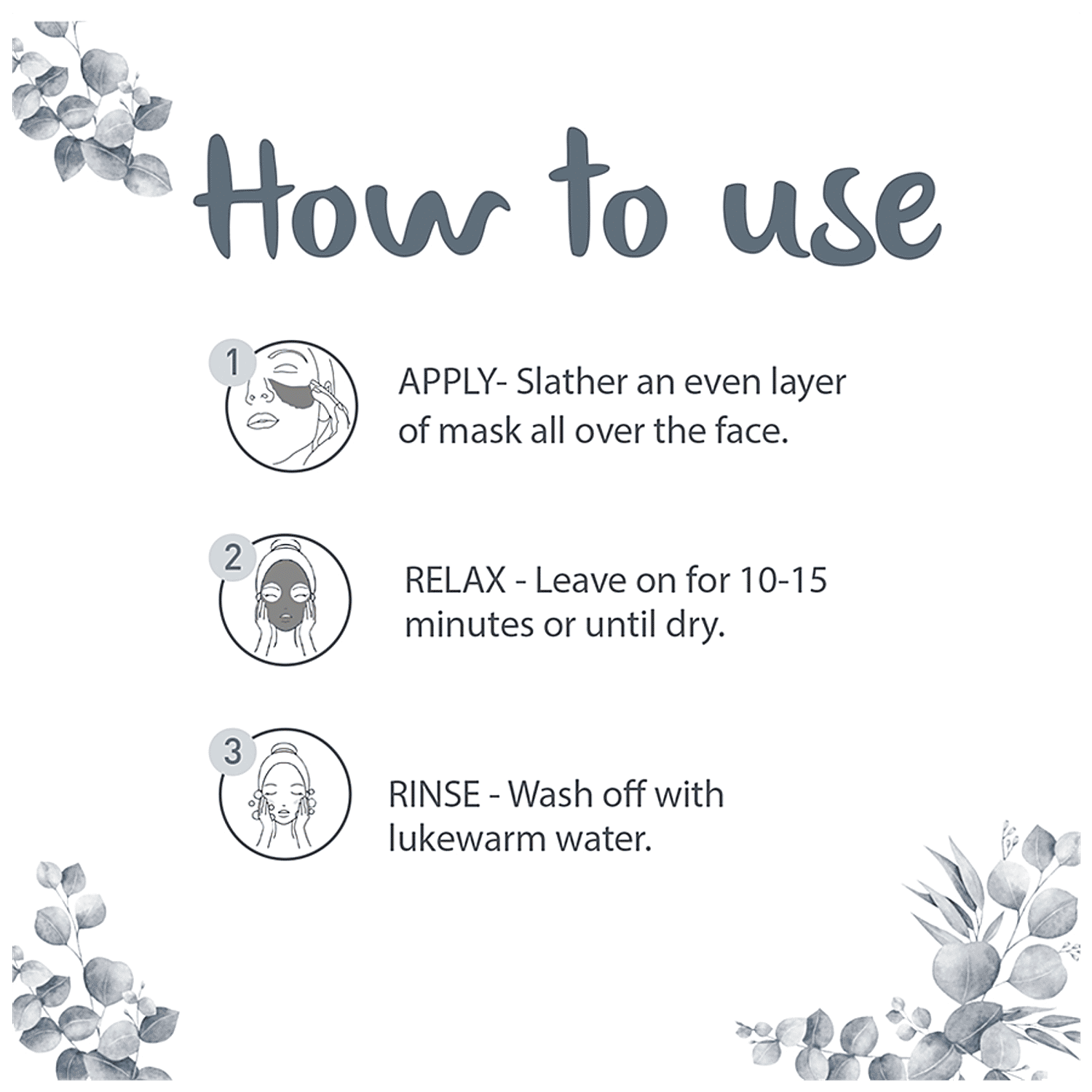 How to use

1

APPLY- Slather an even layer of mask all over the face.

2

RELAX - Leave on for 10-15 minutes or until dry.

3

RINSE - Wash off with lukewarm water.