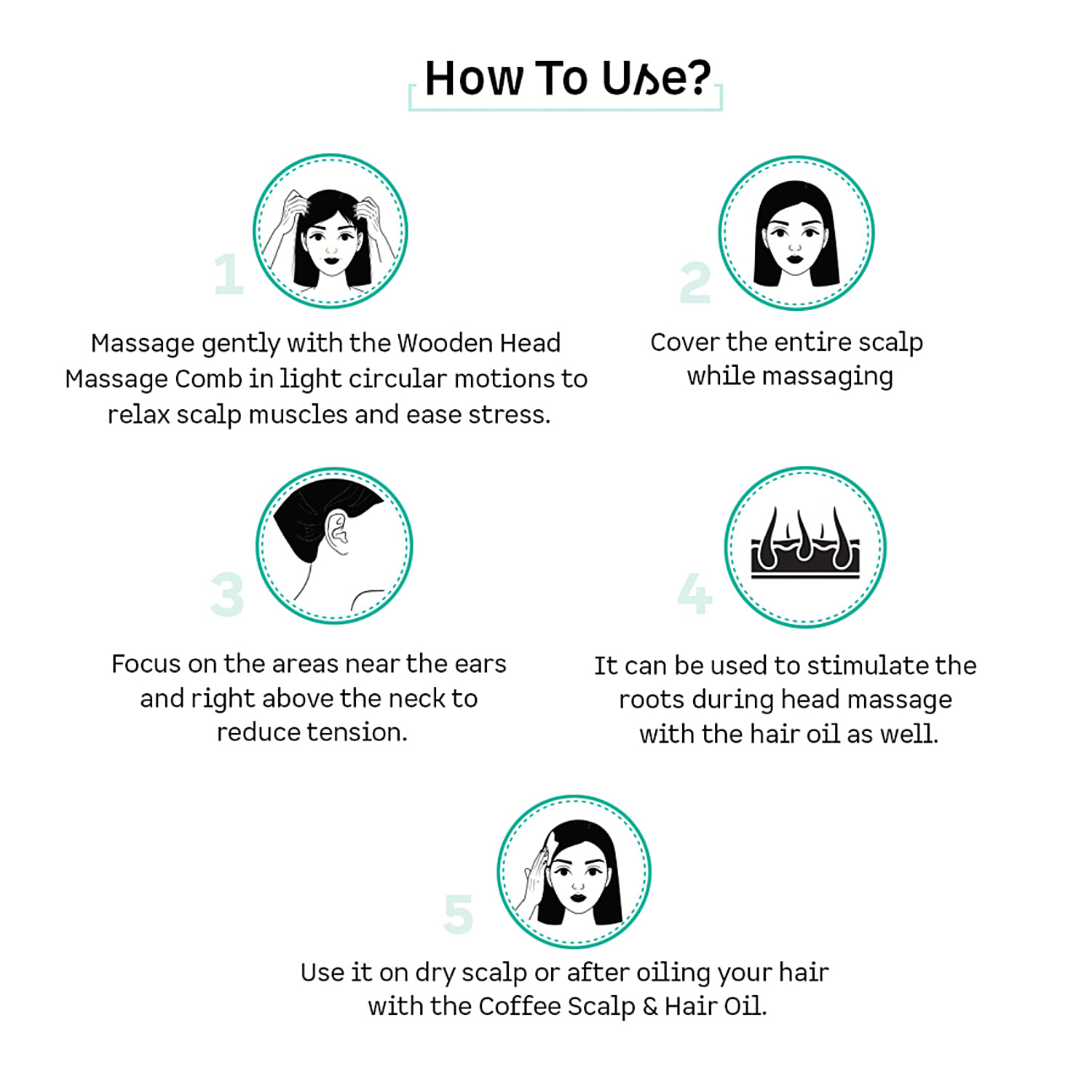 How To Use?

1

Massage gently with the Wooden Head Massage Comb in light circular motions to relax scalp muscles and ease stress.

2

Cover the entire scalp while massaging

3

Focus on the areas near the ears and right above the neck to reduce tension.

4

It can be used to stimulate the roots during head massage with the hair oil as well.

5

Use it on dry scalp or after oiling your hair with the Coffee Scalp & Hair Oil.