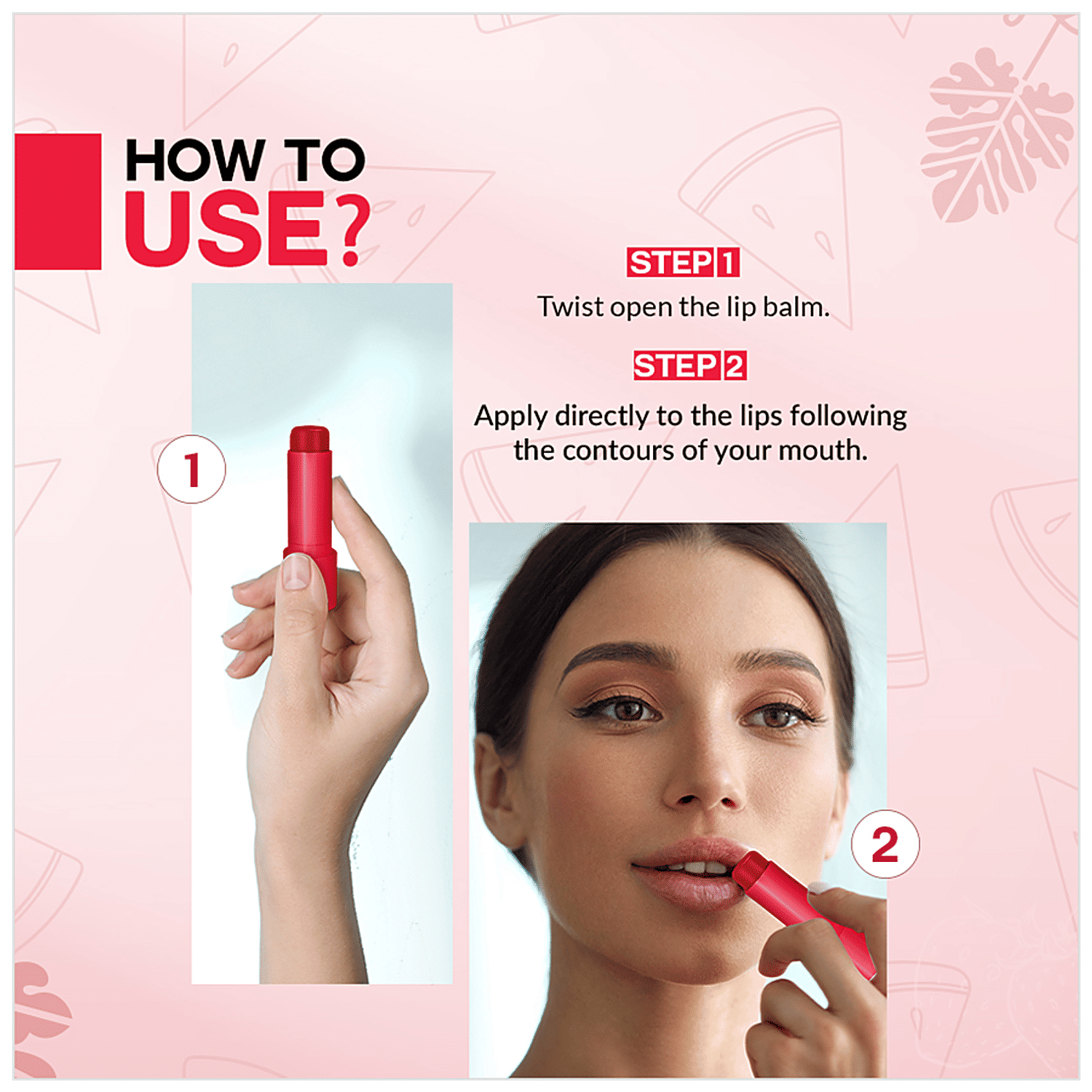 HOW TO
USE?

STEP 1
Twist open the lip balm.

STEP 2
Apply directly to the lips following the contours of your mouth.

1

2