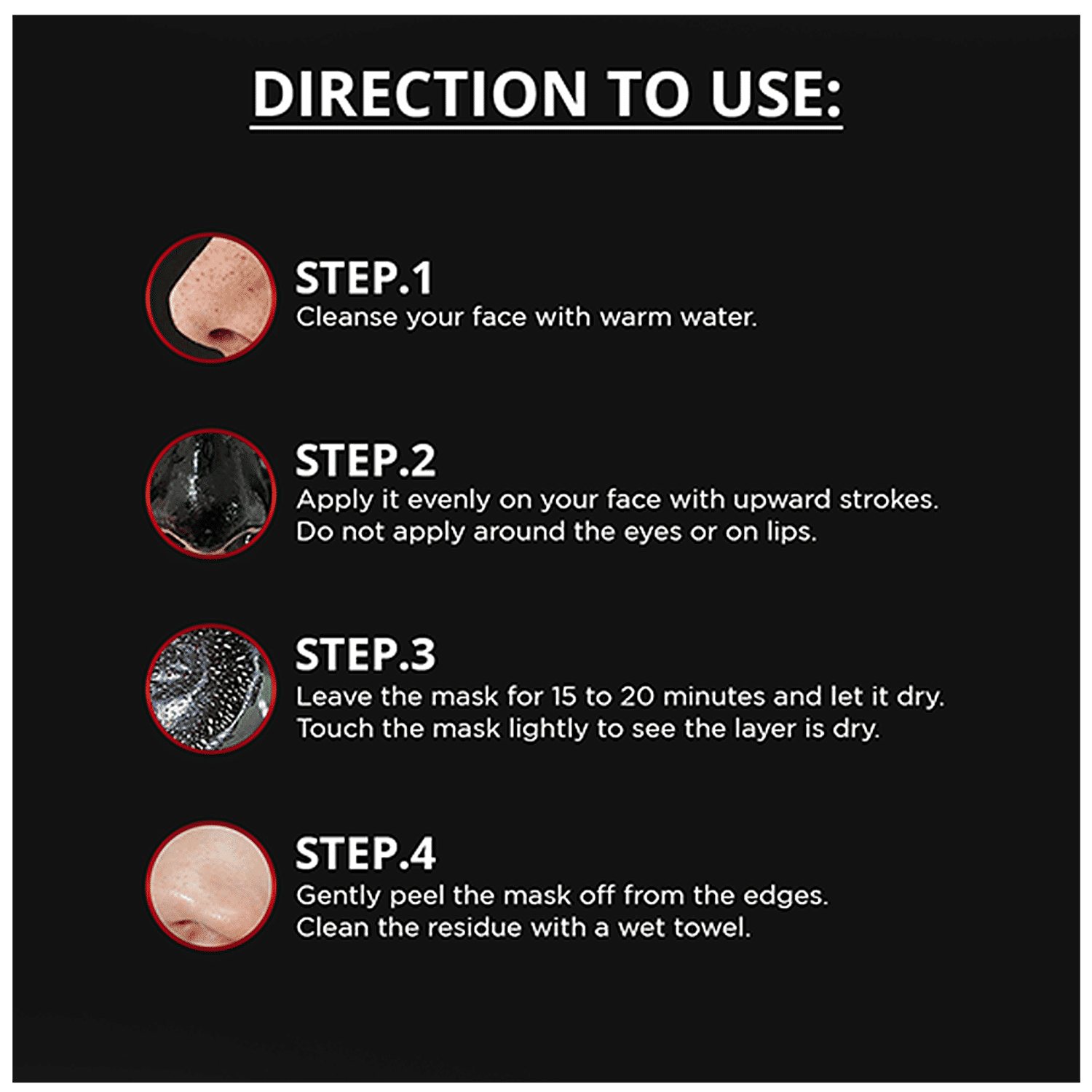 DIRECTION TO USE:

STEP.1
Cleanse your face with warm water.

STEP.2
Apply it evenly on your face with upward strokes. Do not apply around the eyes or on lips.

STEP.3
Leave the mask for 15 to 20 minutes and let it dry. Touch the mask lightly to see the layer is dry.

STEP.4
Gently peel the mask off from the edges. Clean the residue with a wet towel.