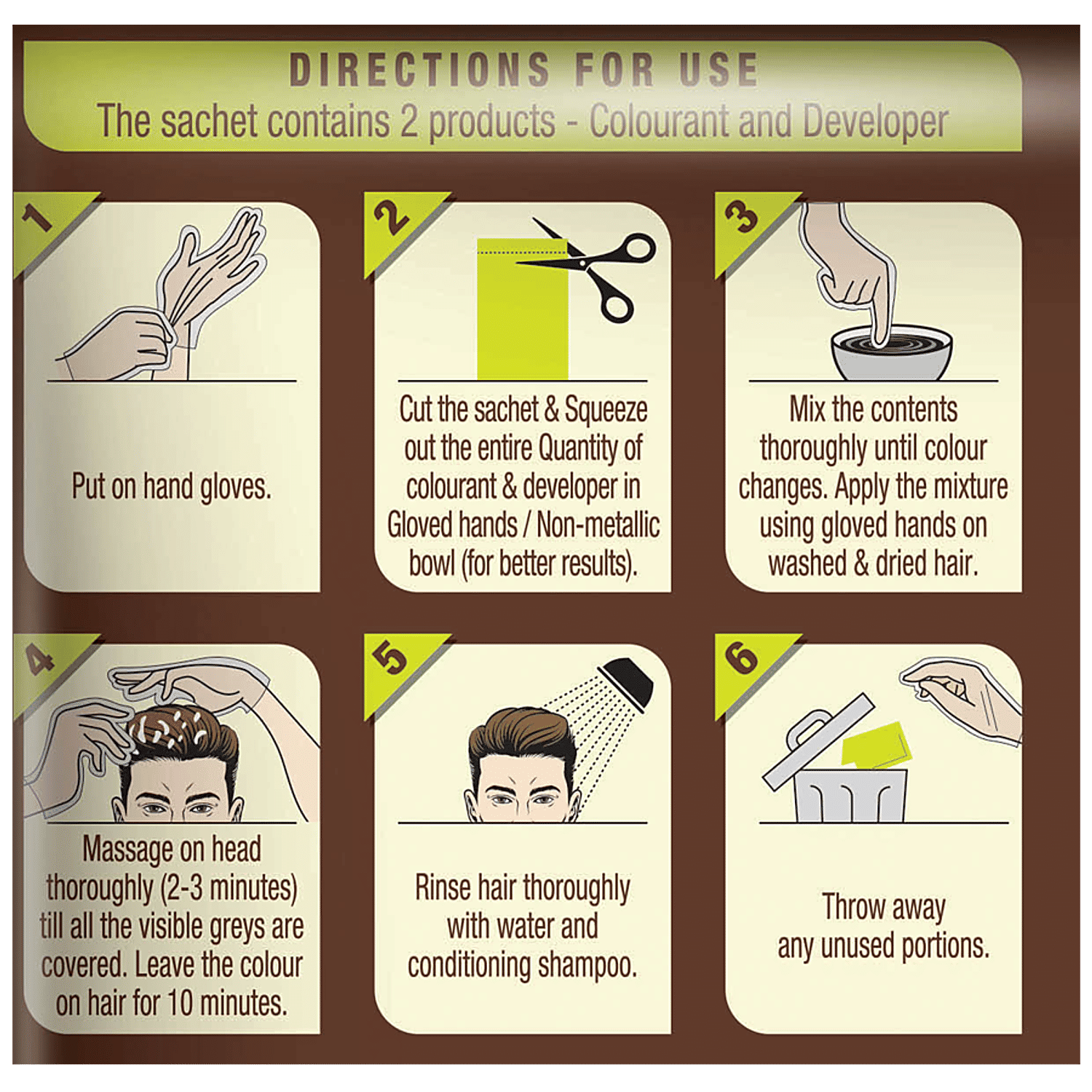 DIRECTIONS FOR USE
The sachet contains 2 products - Colourant and Developer

1
Put on hand gloves.

2
Cut the sachet & Squeeze out the entire Quantity of colourant & developer in Gloved hands / Non-metallic bowl (for better results).

3
Mix the contents thoroughly until colour changes. Apply the mixture using gloved hands on washed & dried hair.

4
Massage on head thoroughly (2-3 minutes) till all the visible greys are covered. Leave the colour on hair for 10 minutes.

5
Rinse hair thoroughly with water and conditioning shampoo.

6
Throw away any unused portions.