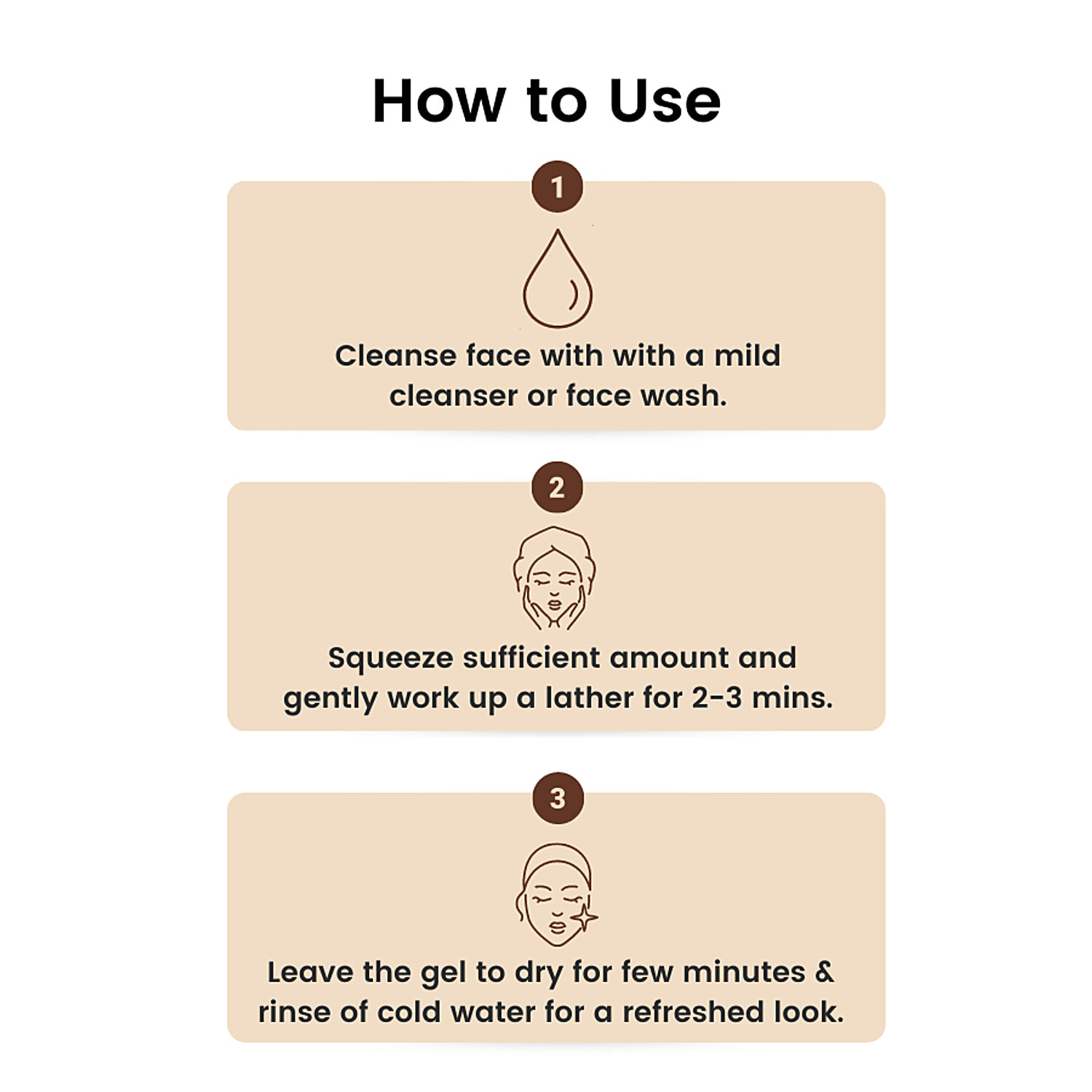 How to Use

1

Cleanse face with with a mild cleanser or face wash.

2

Squeeze sufficient amount and gently work up a lather for 2-3 mins.

3

Leave the gel to dry for few minutes & rinse of cold water for a refreshed look.