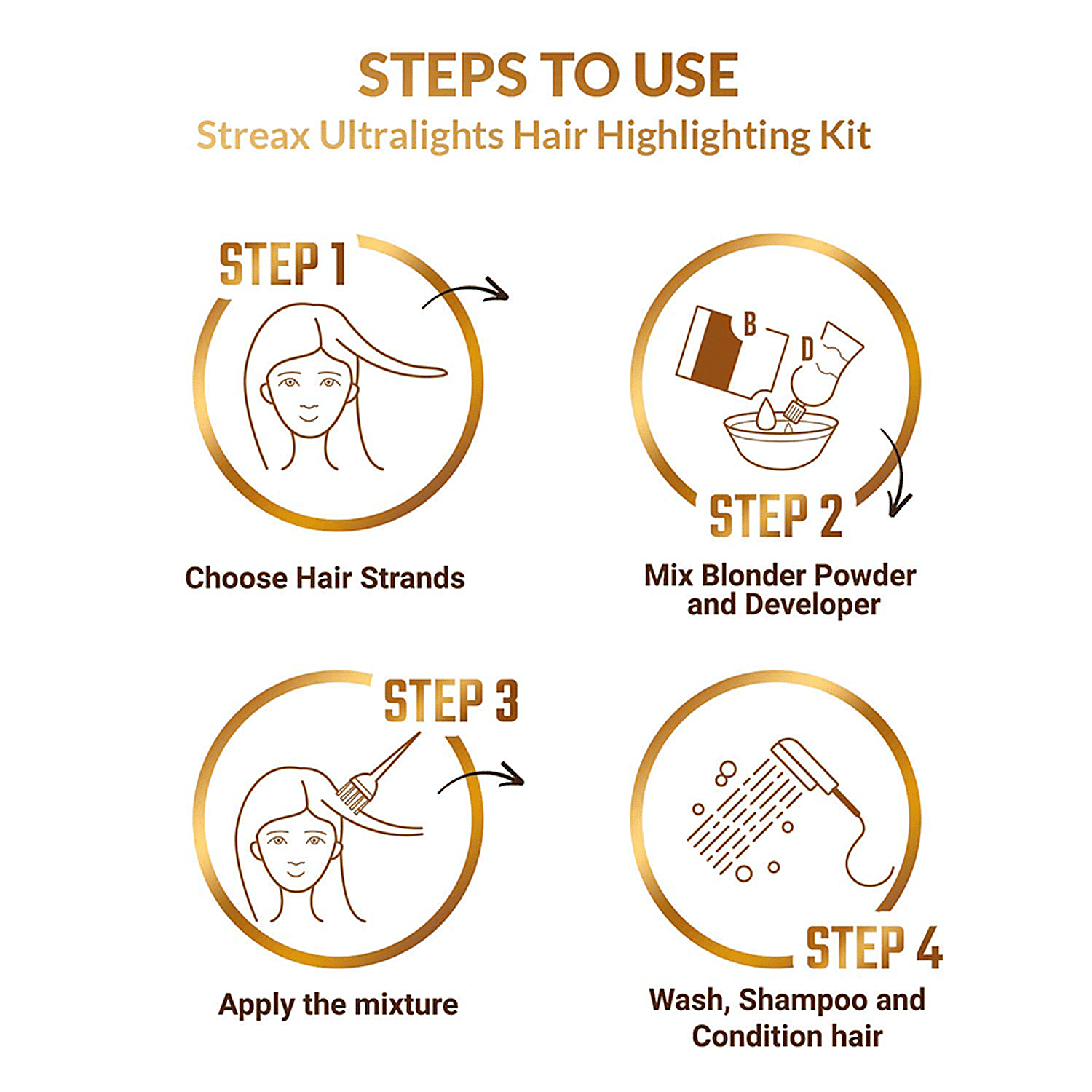 STEPS TO USE
Streax Ultralights Hair Highlighting Kit

STEP 1

Choose Hair Strands

B
D

STEP 2

Mix Blonder Powder and Developer

STEP 3

Apply the mixture

STEP 4

Wash, Shampoo and Condition hair