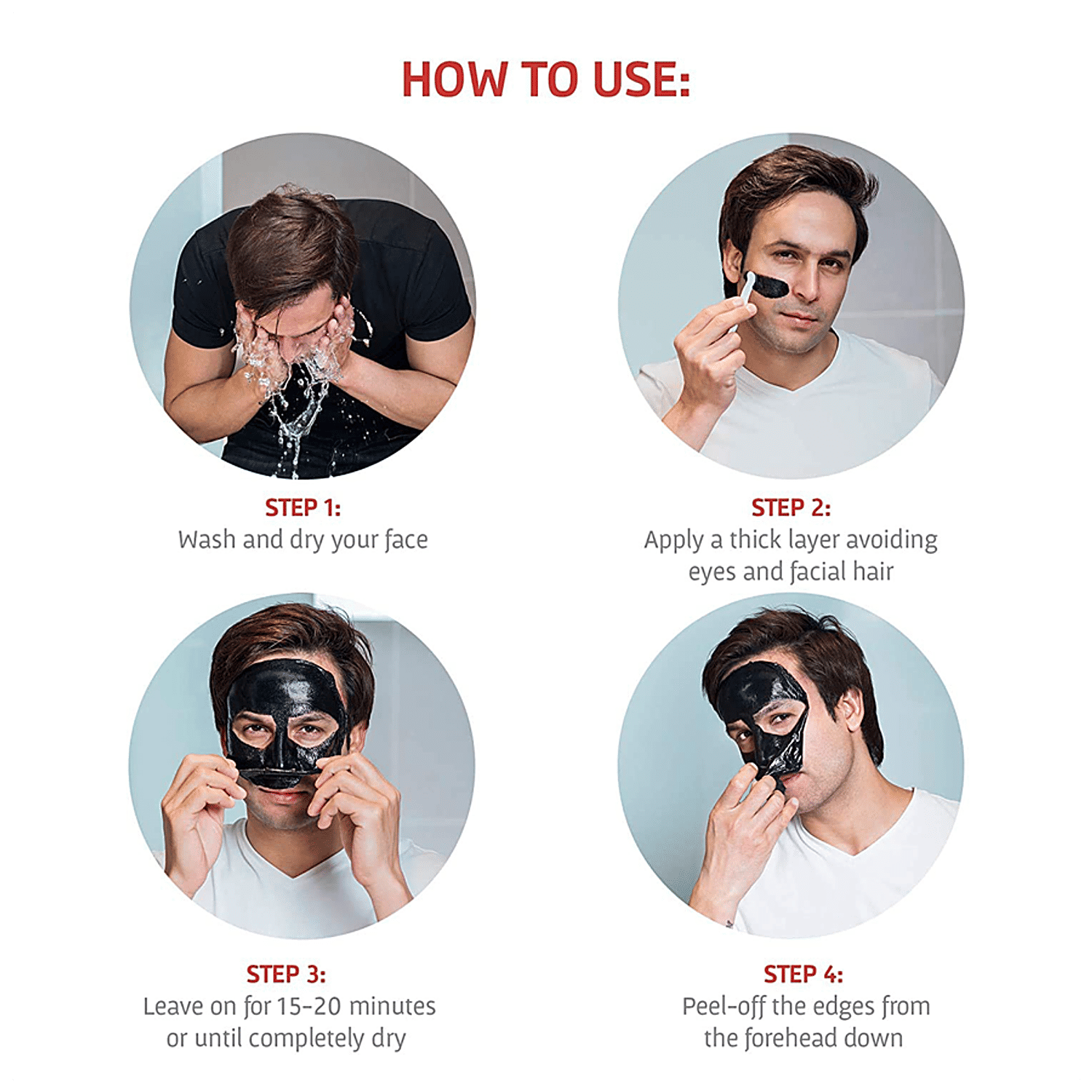 HOW TO USE:

STEP 1:
Wash and dry your face

STEP 2:
Apply a thick layer avoiding eyes and facial hair

STEP 3:
Leave on for 15-20 minutes or until completely dry

STEP 4:
Peel-off the edges from the forehead down