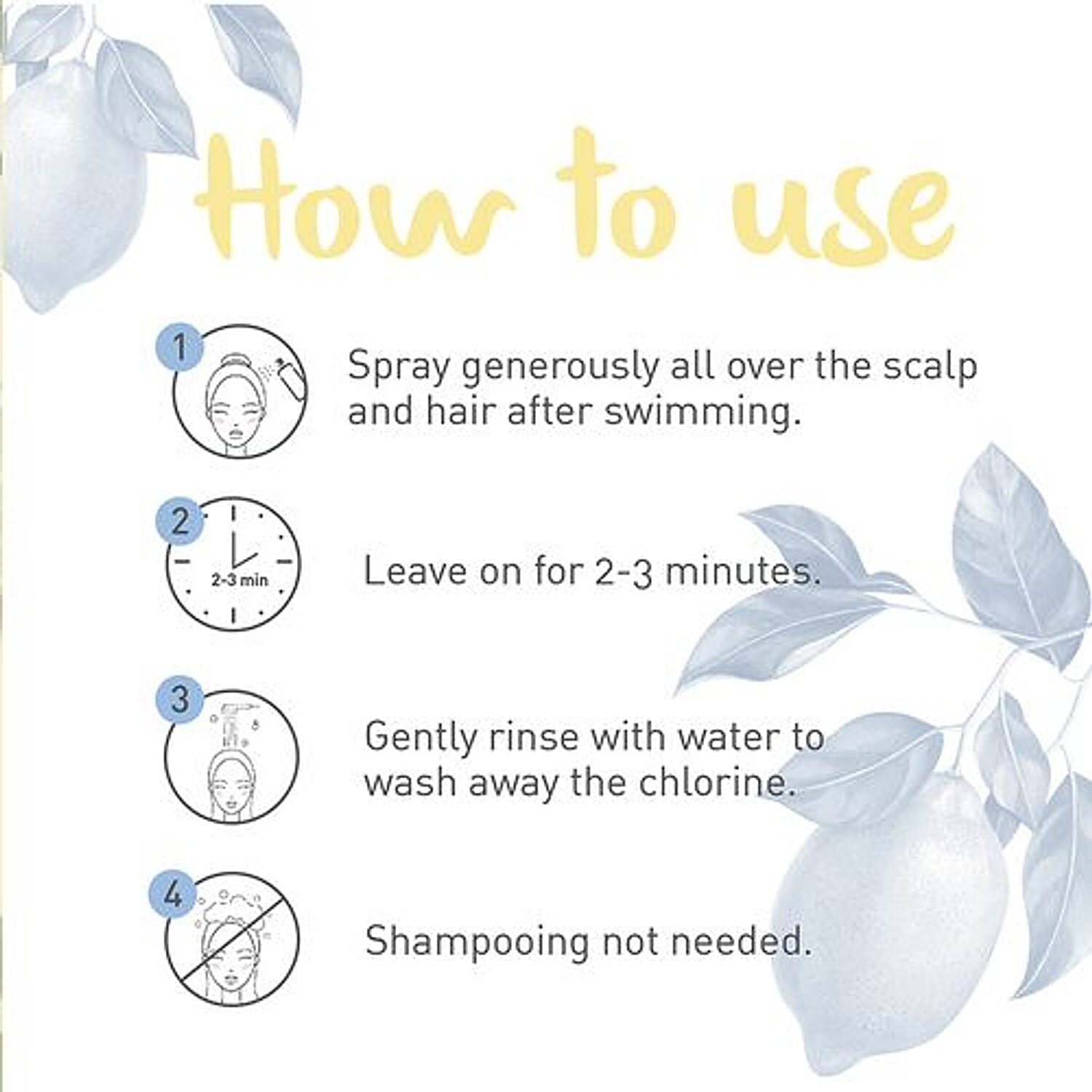 How to use

1 Spray generously all over the scalp and hair after swimming.

2 2-3 min Leave on for 2-3 minutes.

3 Gently rinse with water to wash away the chlorine.

4 Shampooing not needed.