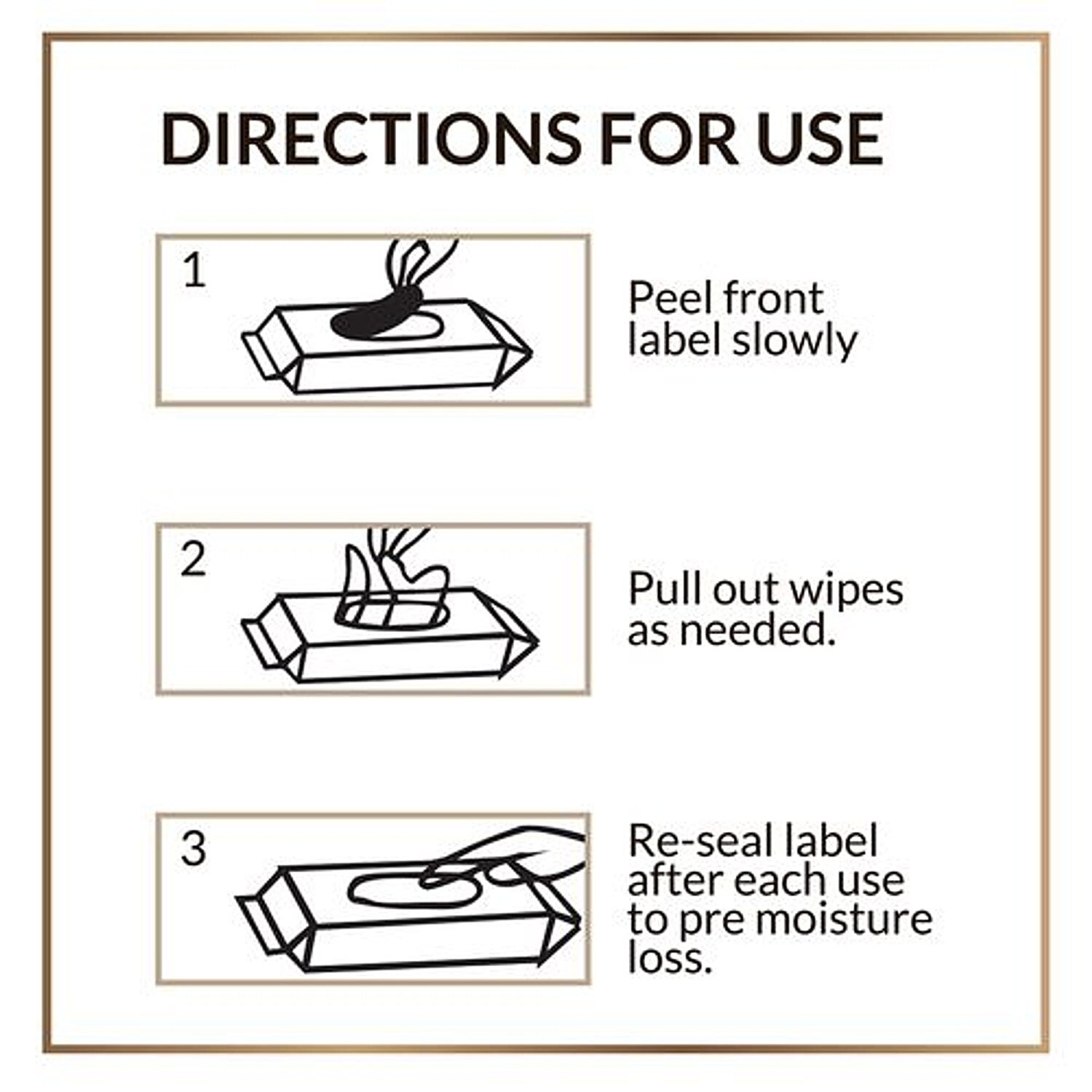 DIRECTIONS FOR USE

1

Peel front label slowly

2

Pull out wipes as needed.

3

Re-seal label after each use to pre moisture loss.