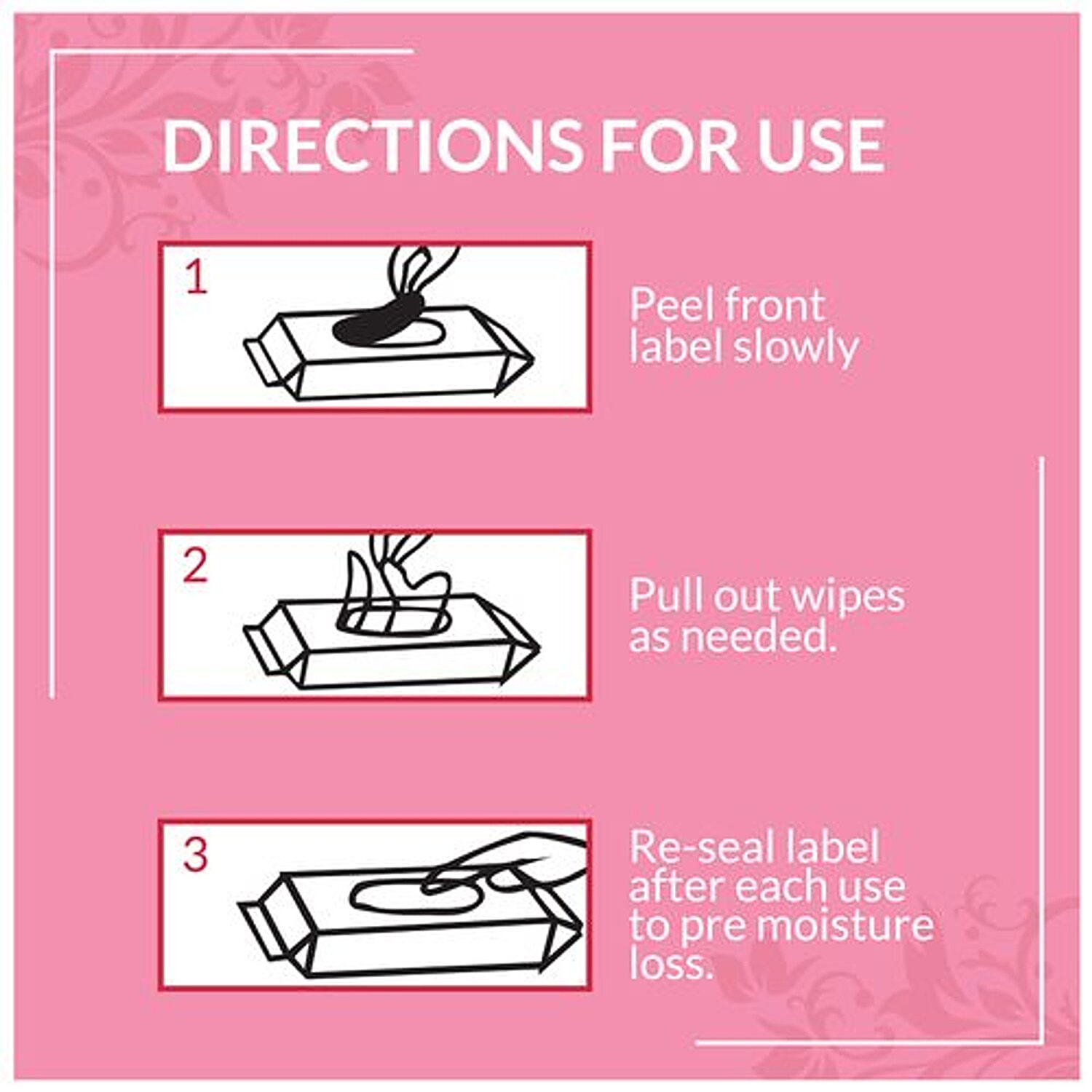 DIRECTIONS FOR USE

1

Peel front label slowly

2

Pull out wipes as needed.

3

Re-seal label after each use to pre moisture loss.