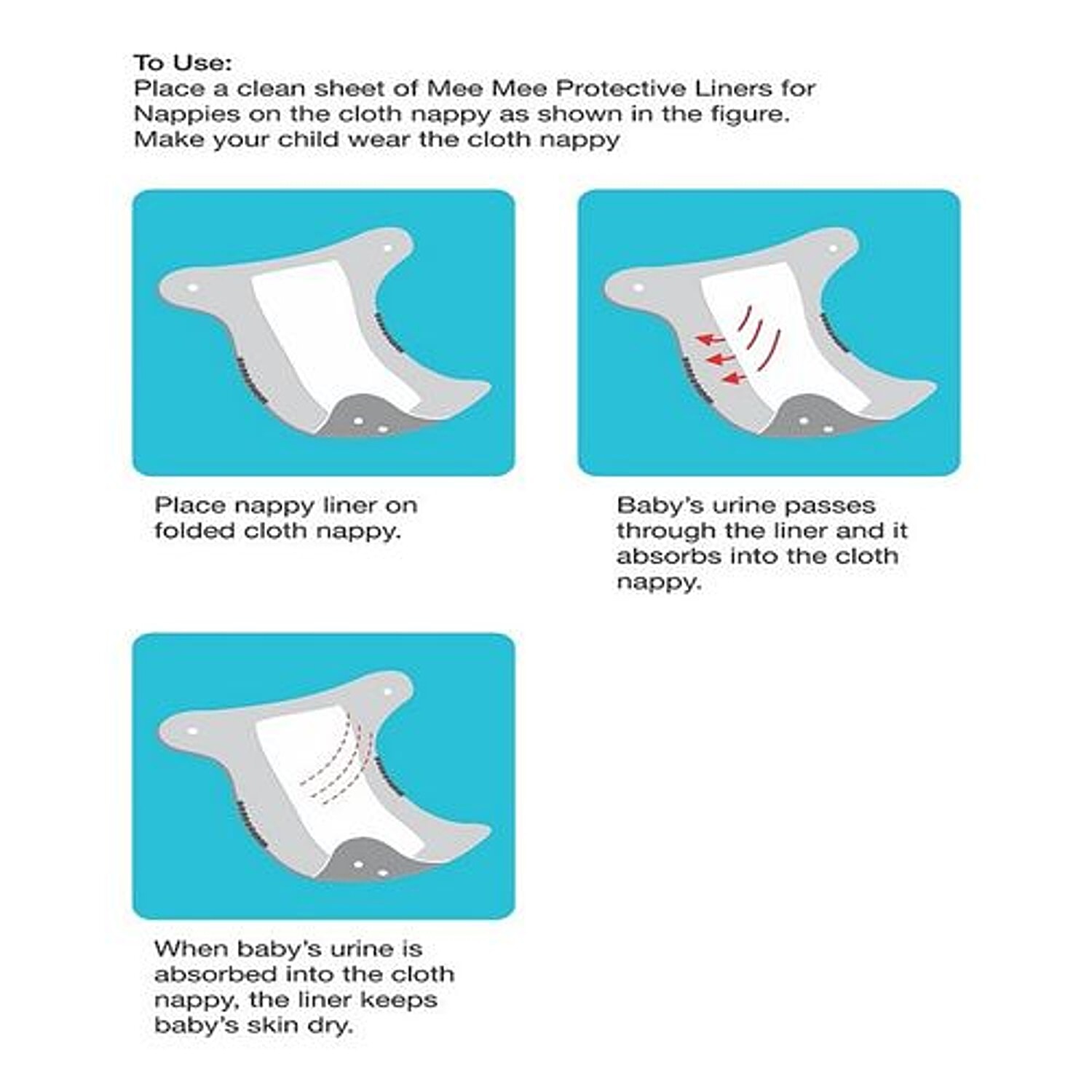 To Use:
Place a clean sheet of Mee Mee Protective Liners for Nappies on the cloth nappy as shown in the figure. Make your child wear the cloth nappy

Place nappy liner on folded cloth nappy.

Baby's urine passes through the liner and it absorbs into the cloth nappy.

When baby's urine is absorbed into the cloth nappy, the liner keeps baby's skin dry.