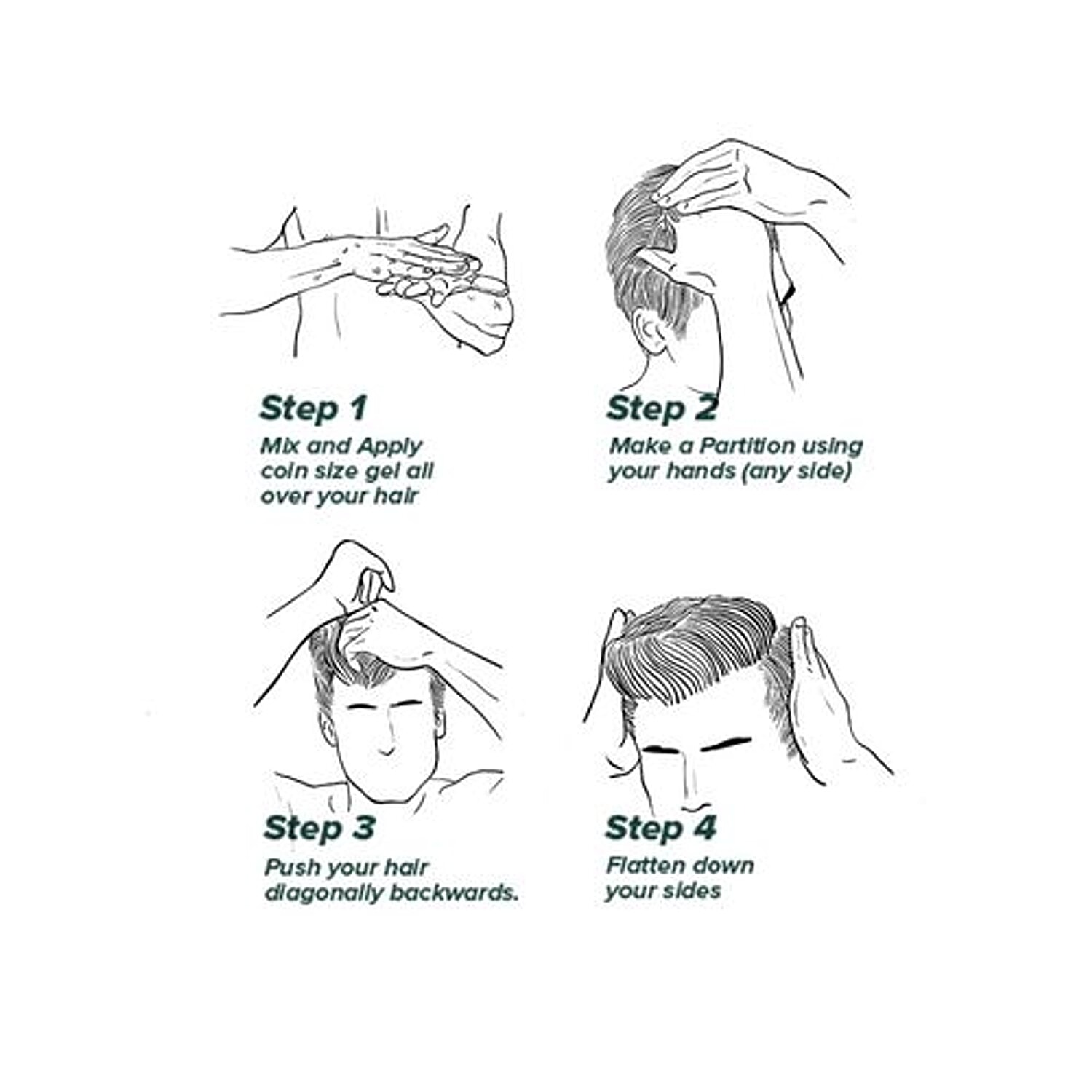 Step 1
Mix and Apply coin size gel all over your hair

Step 2
Make a Partition using your hands (any side)

Step 3
Push your hair diagonally backwards.

Step 4
Flatten down your sides