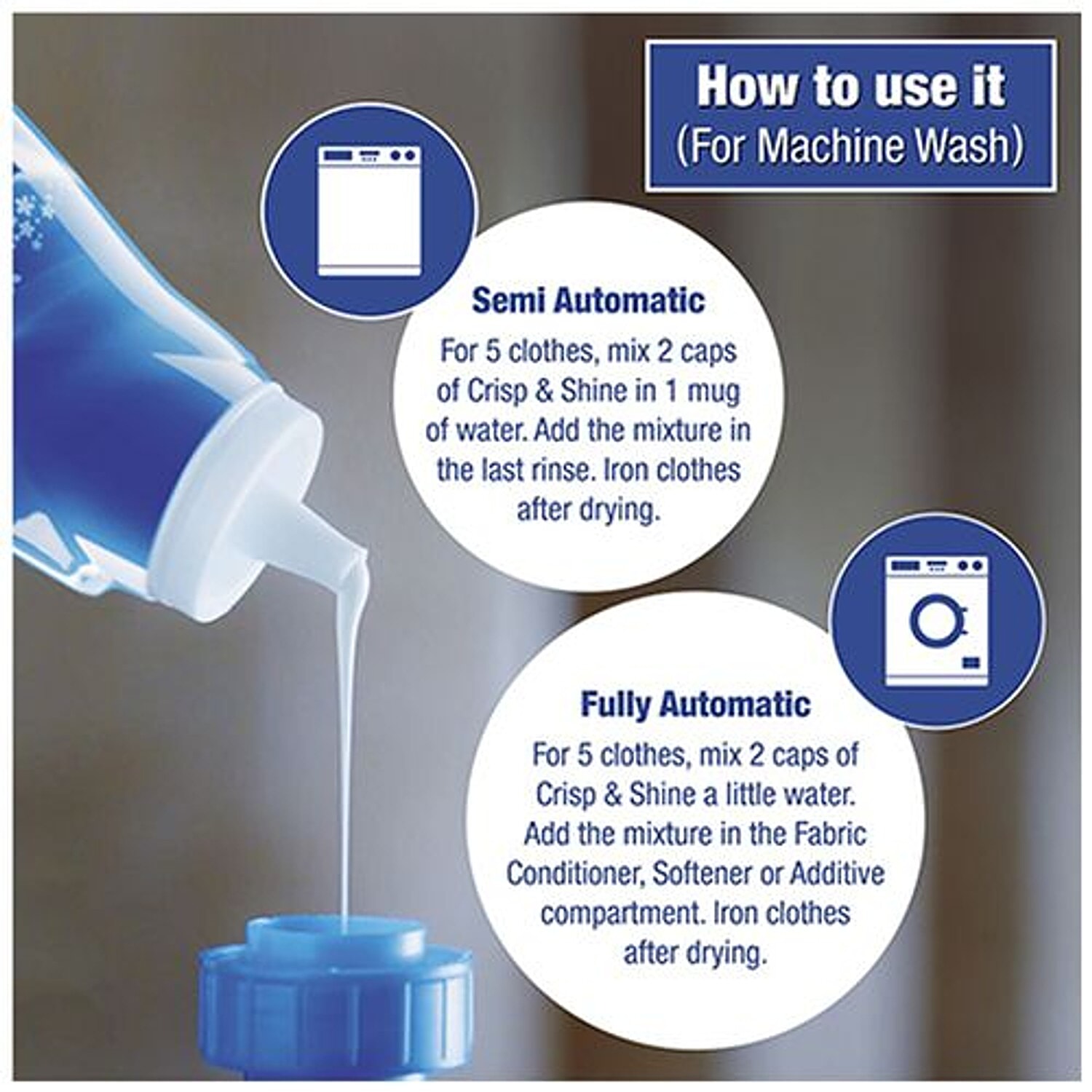 How to use it
(For Machine Wash)

Semi Automatic
For 5 clothes, mix 2 caps of Crisp & Shine in 1 mug of water. Add the mixture in the last rinse. Iron clothes after drying.

Fully Automatic
For 5 clothes, mix 2 caps of Crisp & Shine a little water. Add the mixture in the Fabric Conditioner, Softener or Additive compartment. Iron clothes after drying.