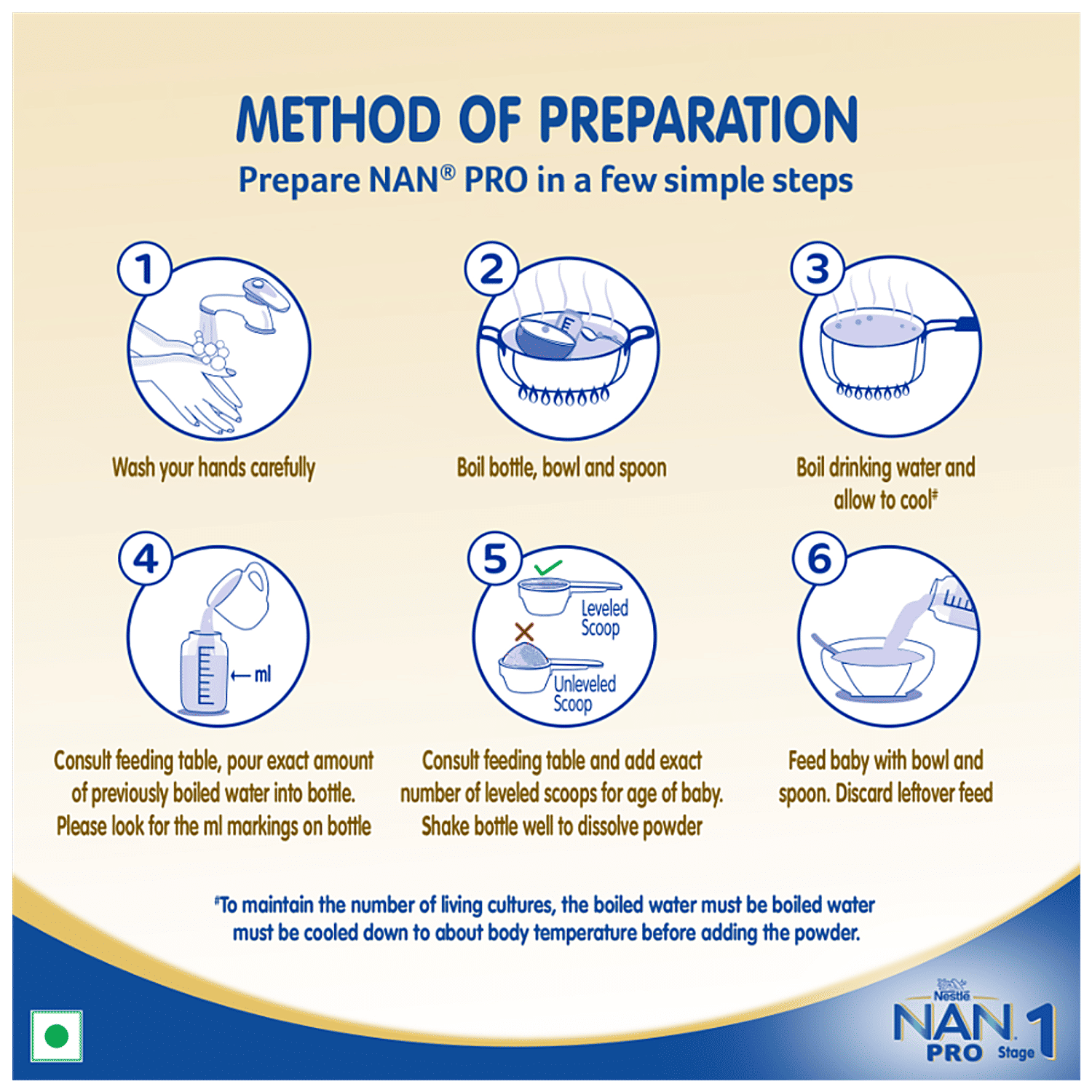 METHOD OF PREPARATION

Prepare NAN® PRO in a few simple steps

1

Wash your hands carefully

2

Boil bottle, bowl and spoon

3

Boil drinking water and allow to cool#

4

ml

Consult feeding table, pour exact amount of previously boiled water into bottle. Please look for the ml markings on bottle

5

Leveled Scoop

Unleveled Scoop

Consult feeding table and add exact number of leveled scoops for age of baby. Shake bottle well to dissolve powder

6

Feed baby with bowl and spoon. Discard leftover feed

#To maintain the number of living cultures, the boiled water must be boiled water must be cooled down to about body temperature before adding the powder.

Nestlé

NAN PRO

Stage 1