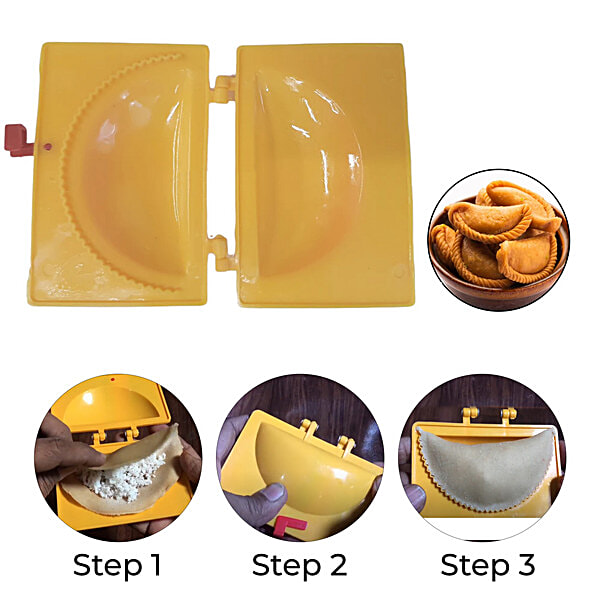 Step 1

Step 2

Step 3