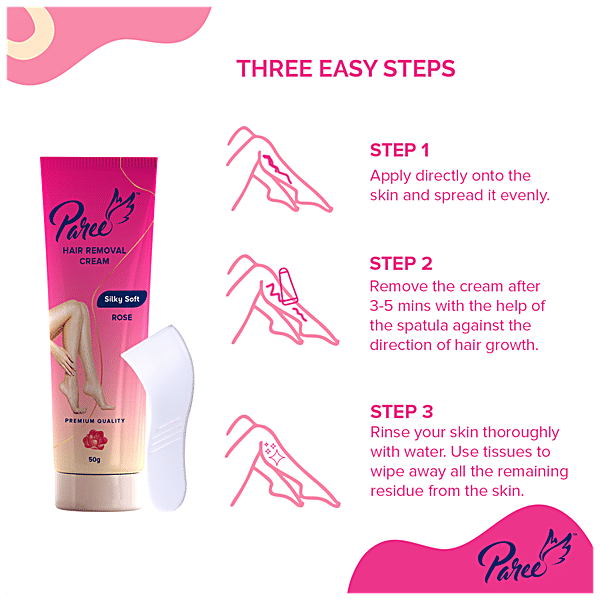 THREE EASY STEPS

Paree™
HAIR REMOVAL CREAM
Silky Soft
ROSE
PREMIUM QUALITY
50g

STEP 1
Apply directly onto the skin and spread it evenly.

STEP 2
Remove the cream after 3-5 mins with the help of the spatula against the direction of hair growth.

STEP 3
Rinse your skin thoroughly with water. Use tissues to wipe away all the remaining residue from the skin.

Paree™