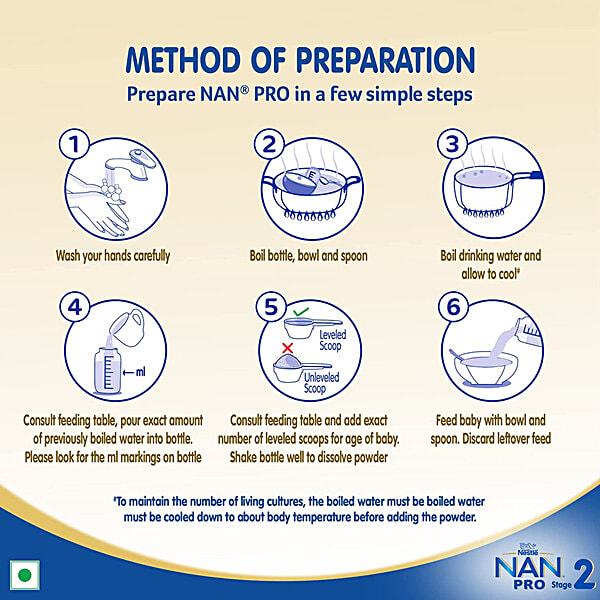 METHOD OF PREPARATION
Prepare NAN® PRO in a few simple steps

1
Wash your hands carefully

2
Boil bottle, bowl and spoon

3
Boil drinking water and allow to cool#

4
← ml
Consult feeding table, pour exact amount of previously boiled water into bottle. Please look for the ml markings on bottle

5
Leveled Scoop
Unleveled Scoop
Consult feeding table and add exact number of leveled scoops for age of baby. Shake bottle well to dissolve powder

6
Feed baby with bowl and spoon. Discard leftover feed

#To maintain the number of living cultures, the boiled water must be boiled water must be cooled down to about body temperature before adding the powder.

Nestlé
NAN PRO Stage 2