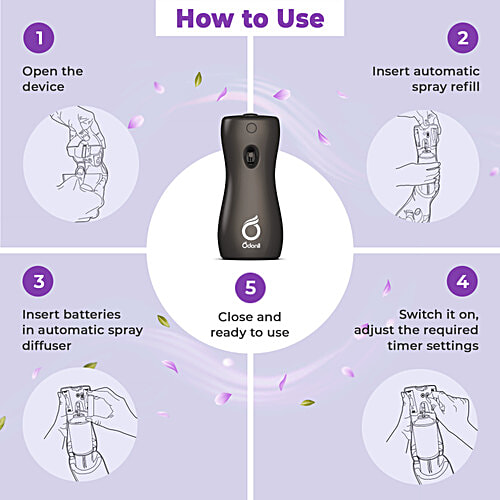 How to Use

1
Open the device

2
Insert automatic spray refill

Odonil

3
Insert batteries in automatic spray diffuser

5
Close and ready to use

4
Switch it on, adjust the required timer settings