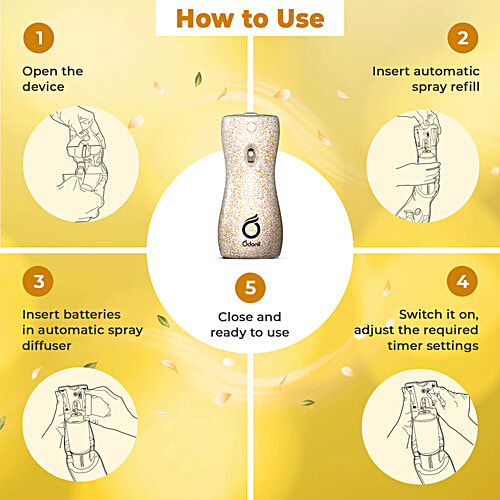 How to Use

1

Open the device

2

Insert automatic spray refill

Odonil

3

Insert batteries in automatic spray diffuser

5

Close and ready to use

4

Switch it on, adjust the required timer settings