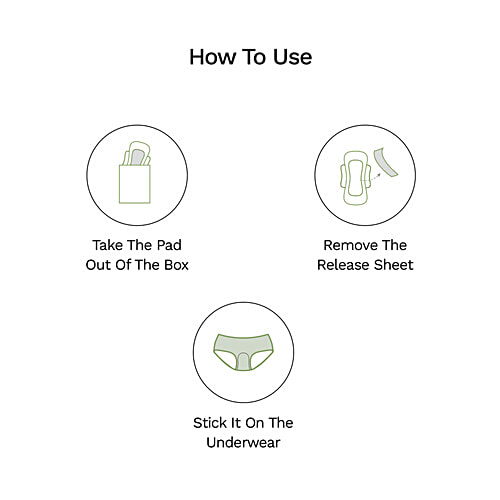 How To Use

Take The Pad Out Of The Box

Remove The Release Sheet

Stick It On The Underwear