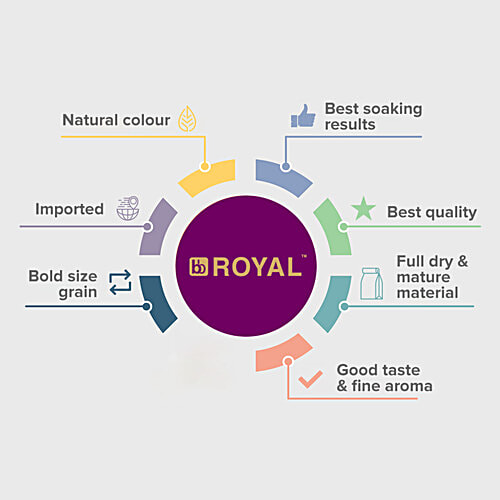 Natural colour

Best soaking results

Imported

Best quality

bb ROYAL™

Bold size grain

Full dry & mature material

Good taste & fine aroma