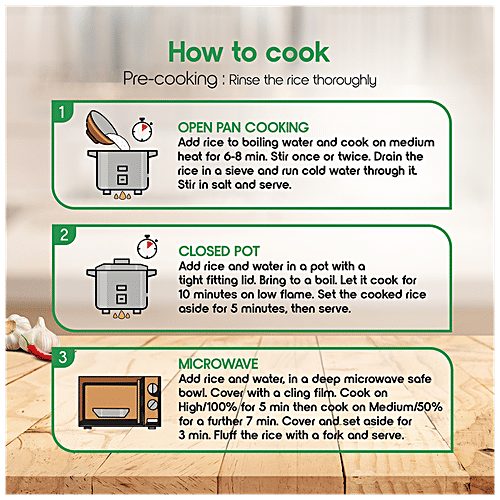 How to cook

Pre-cooking : Rinse the rice thoroughly

1

OPEN PAN COOKING
Add rice to boiling water and cook on medium heat for 6-8 min. Stir once or twice. Drain the rice in a sieve and run cold water through it. Stir in salt and serve.

2

CLOSED POT
Add rice and water in a pot with a tight fitting lid. Bring to a boil. Let it cook for 10 minutes on low flame. Set the cooked rice aside for 5 minutes, then serve.

3

MICROWAVE
Add rice and water, in a deep microwave safe bowl. Cover with a cling film. Cook on High/100% for 5 min then cook on Medium/50% for a further 7 min. Cover and set aside for 3 min. Fluff the rice with a fork and serve.