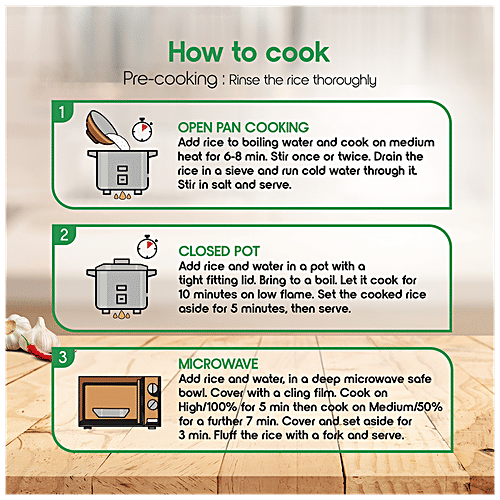 How to cook

Pre-cooking : Rinse the rice thoroughly

1

OPEN PAN COOKING
Add rice to boiling water and cook on medium heat for 6-8 min. Stir once or twice. Drain the rice in a sieve and run cold water through it. Stir in salt and serve.

2

CLOSED POT
Add rice and water in a pot with a tight fitting lid. Bring to a boil. Let it cook for 10 minutes on low flame. Set the cooked rice aside for 5 minutes, then serve.

3

MICROWAVE
Add rice and water, in a deep microwave safe bowl. Cover with a cling film. Cook on High/100% for 5 min then cook on Medium/50% for a further 7 min. Cover and set aside for 3 min. Fluff the rice with a fork and serve.