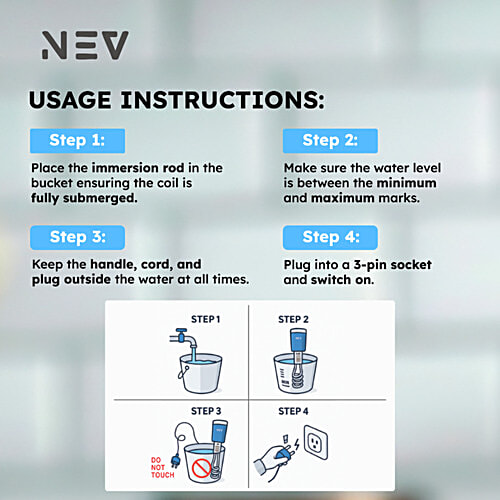 NEV

USAGE INSTRUCTIONS:

Step 1:

Place the immersion rod in the bucket ensuring the coil is fully submerged.

Step 2:

Make sure the water level is between the minimum and maximum marks.

Step 3:

Keep the handle, cord, and plug outside the water at all times.

Step 4:

Plug into a 3-pin socket and switch on.

STEP 1

STEP 2

NEV

STEP 3

NEV

DO NOT TOUCH

STEP 4