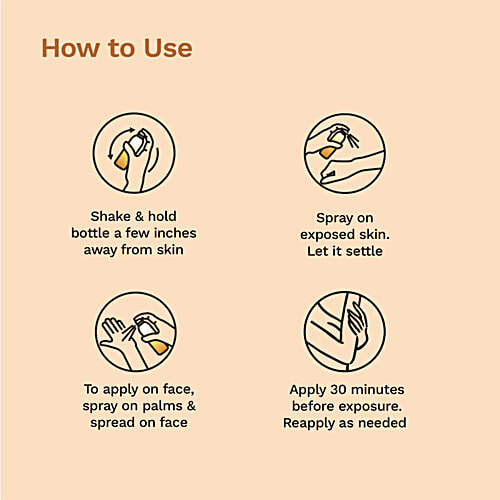 How to Use

Shake & hold bottle a few inches away from skin

Spray on exposed skin. Let it settle

To apply on face, spray on palms & spread on face

Apply 30 minutes before exposure. Reapply as needed