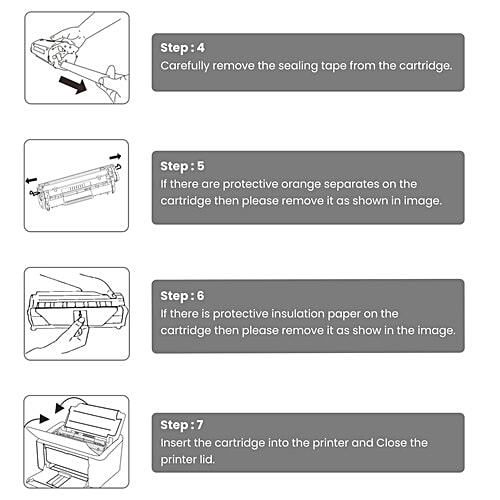 Step : 4
Carefully remove the sealing tape from the cartridge.

Step : 5
If there are protective orange separates on the cartridge then please remove it as shown in image.

Step : 6
If there is protective insulation paper on the cartridge then please remove it as show in the image.

Step : 7
Insert the cartridge into the printer and Close the printer lid.