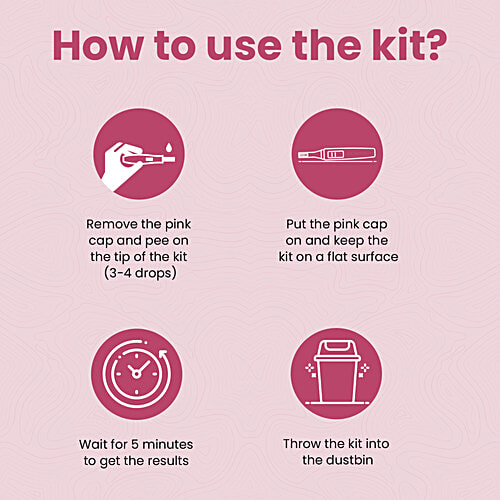 How to use the kit?

Remove the pink cap and pee on the tip of the kit (3-4 drops)

Put the pink cap on and keep the kit on a flat surface

Wait for 5 minutes to get the results

Throw the kit into the dustbin