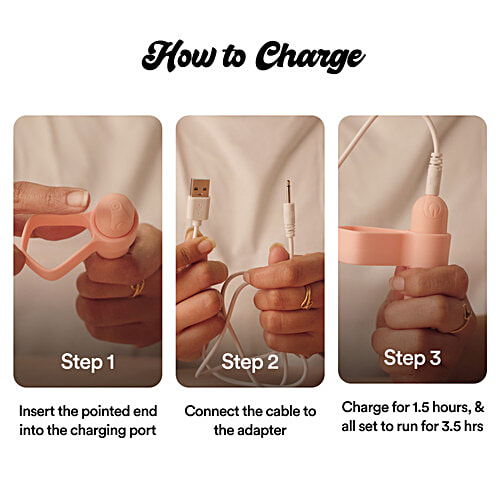 How to Charge

Step 1

Insert the pointed end into the charging port

Step 2

Connect the cable to the adapter

Step 3

Charge for 1.5 hours, & all set to run for 3.5 hrs