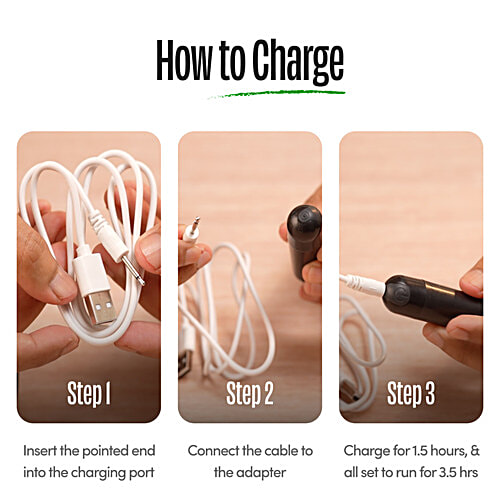 How to Charge

Step 1

Insert the pointed end into the charging port

Step 2

Connect the cable to the adapter

Step 3

Charge for 1.5 hours, & all set to run for 3.5 hrs