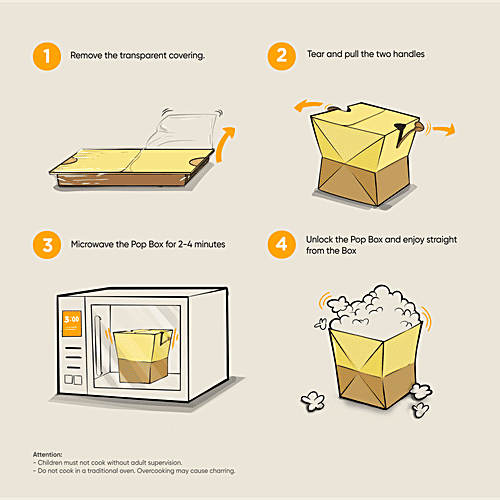 1 Remove the transparent covering.

2 Tear and pull the two handles

3 Microwave the Pop Box for 2-4 minutes

3:00

4 Unlock the Pop Box and enjoy straight from the Box

Attention:
- Children must not cook without adult supervision.
- Do not cook in a traditional oven. Overcooking may cause charring.