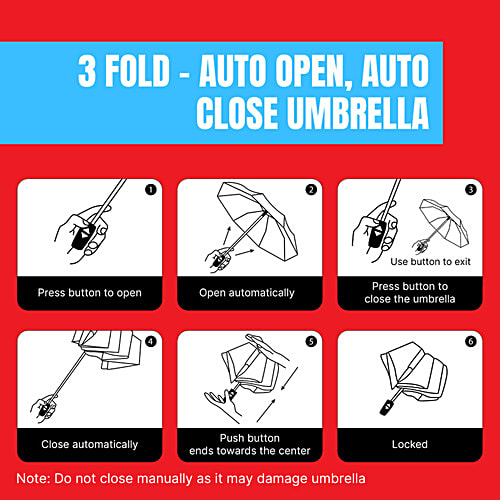 3 FOLD - AUTO OPEN, AUTO CLOSE UMBRELLA

1
Press button to open

2
Open automatically

3
Use button to exit
Press button to close the umbrella

4
Close automatically

5
Push button ends towards the center

6
Locked

Note: Do not close manually as it may damage umbrella