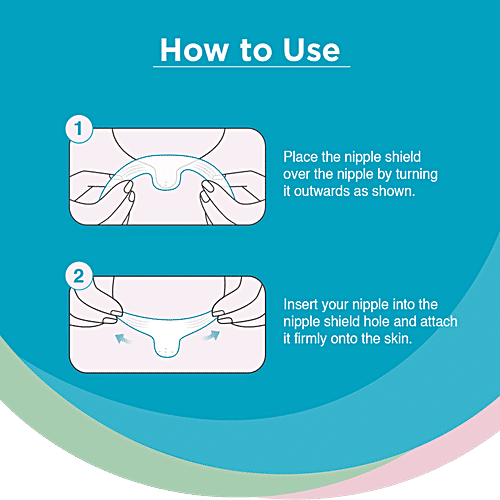 How to Use

1

Place the nipple shield over the nipple by turning it outwards as shown.

2

Insert your nipple into the nipple shield hole and attach it firmly onto the skin.