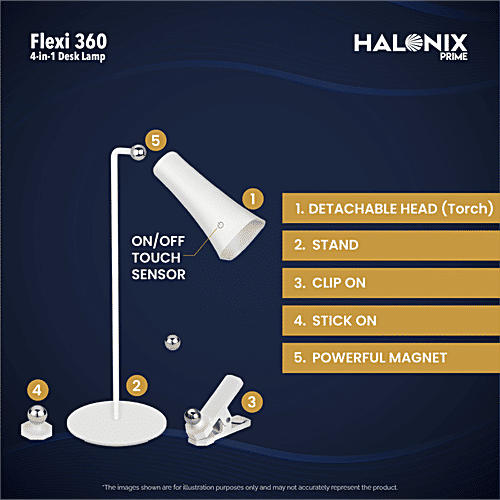 Flexi 360
4-in-1 Desk Lamp

HALONIX
PRIME

5

1

ON/OFF
TOUCH
SENSOR

1. DETACHABLE HEAD (Torch)

2. STAND

3. CLIP ON

4. STICK ON

5. POWERFUL MAGNET

4

2

3

*The images shown are for illustration purposes only and may not accurately represent the product.