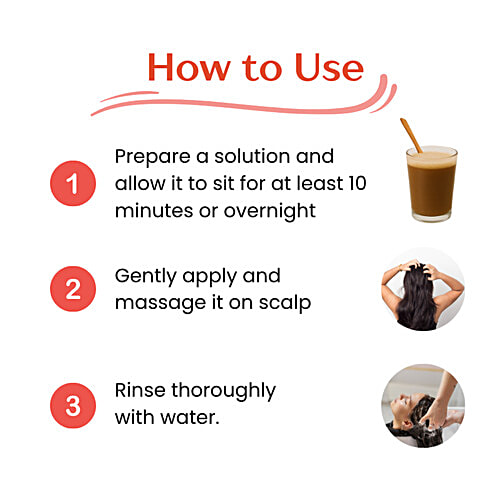 How to Use

1 Prepare a solution and allow it to sit for at least 10 minutes or overnight

2 Gently apply and massage it on scalp

3 Rinse thoroughly with water.