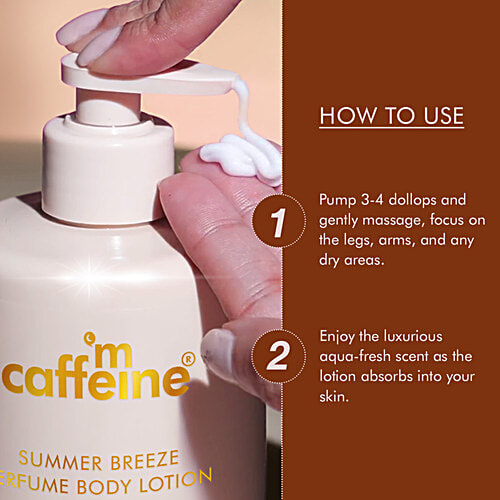 'm caffeine®

SUMMER BREEZE
ERFUME BODY LOTION

HOW TO USE

1 Pump 3-4 dollops and gently massage, focus on the legs, arms, and any dry areas.

2 Enjoy the luxurious aqua-fresh scent as the lotion absorbs into your skin.