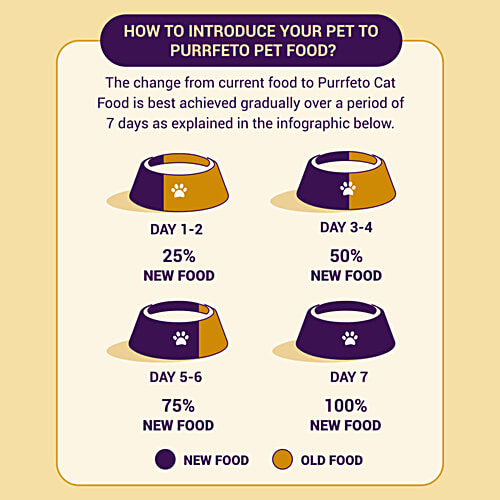 HOW TO INTRODUCE YOUR PET TO PURRFETO PET FOOD?

The change from current food to Purrfeto Cat Food is best achieved gradually over a period of 7 days as explained in the infographic below.

DAY 1-2
25%
NEW FOOD

DAY 3-4
50%
NEW FOOD

DAY 5-6
75%
NEW FOOD

DAY 7
100%
NEW FOOD

NEW FOOD
OLD FOOD