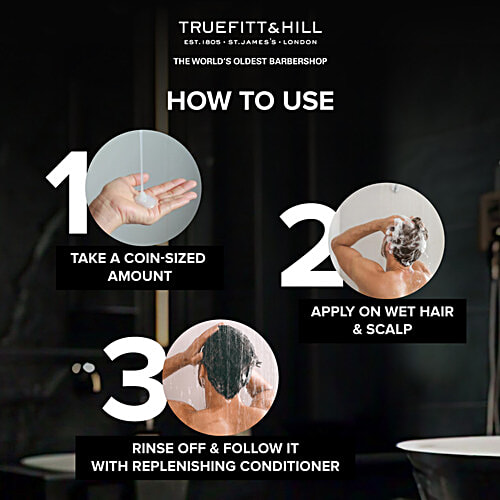 TRUEFITT&HILL
EST. 1805 • ST. JAMES'S • LONDON

THE WORLD'S OLDEST BARBERSHOP

HOW TO USE

1

TAKE A COIN-SIZED AMOUNT

2

APPLY ON WET HAIR & SCALP

3

RINSE OFF & FOLLOW IT WITH REPLENISHING CONDITIONER