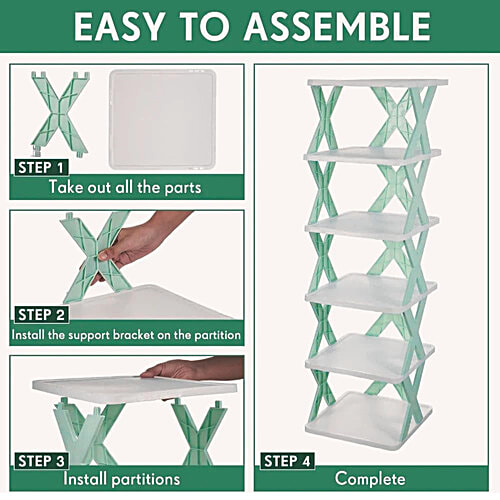 EASY TO ASSEMBLE

STEP 1
Take out all the parts

STEP 2
Install the support bracket on the partition

STEP 3
Install partitions

STEP 4
Complete