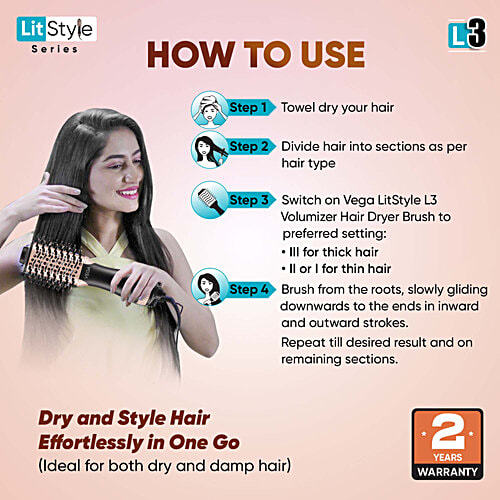 LitStyle Series

L3

HOW TO USE

Step 1 Towel dry your hair

Step 2 Divide hair into sections as per hair type

Step 3 Switch on Vega LitStyle L3 Volumizer Hair Dryer Brush to preferred setting:
• III for thick hair
• II or I for thin hair

Step 4 Brush from the roots, slowly gliding downwards to the ends in inward and outward strokes.
Repeat till desired result and on remaining sections.

VEGA

Dry and Style Hair Effortlessly in One Go
(Ideal for both dry and damp hair)

2 YEARS WARRANTY